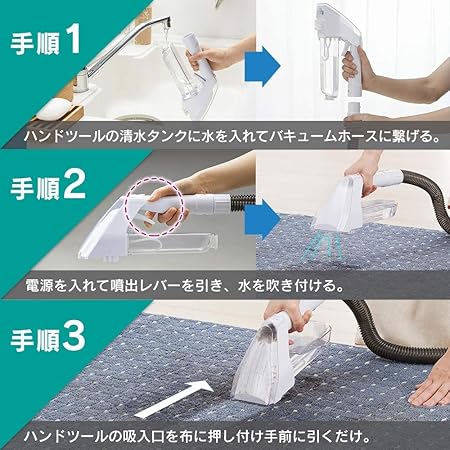 手順1

ハンドツールの清水タンクに水を入れてバキュームホースに繋げる。

手順2

電源を入れて噴出レバーを引き、水を吹き付ける。

手順3

ハンドツールの吸入口を布に押し付け手前に引くだけ。