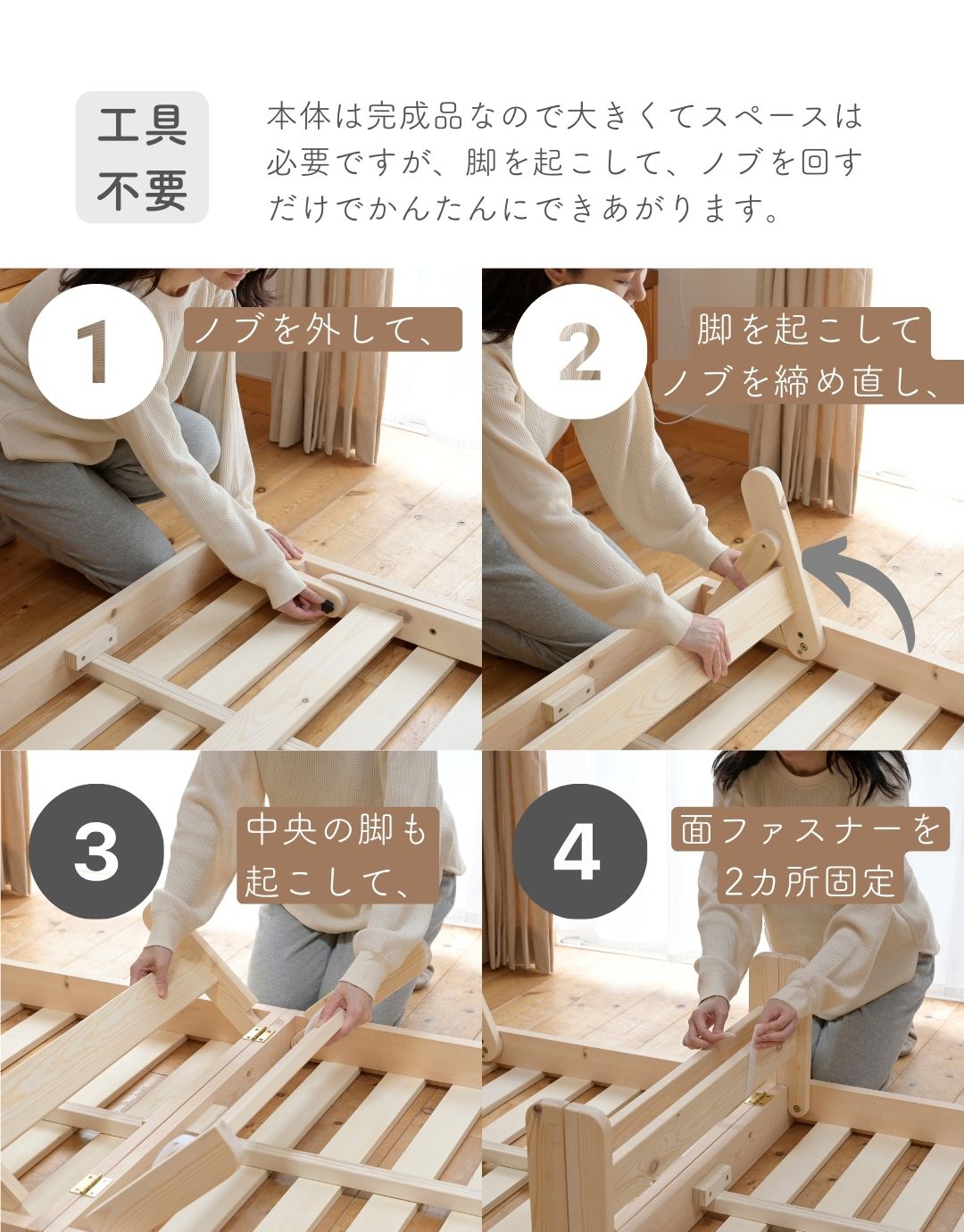 工具
不要

本体は完成品なので大きくてスペースは必要ですが、脚を起こして、ノブを回すだけでかんたんにできあがります。

1
ノブを外して、

2
脚を起こして
ノブを締め直し、

3
中央の脚も
起こして、

4
面ファスナーを
2カ所固定