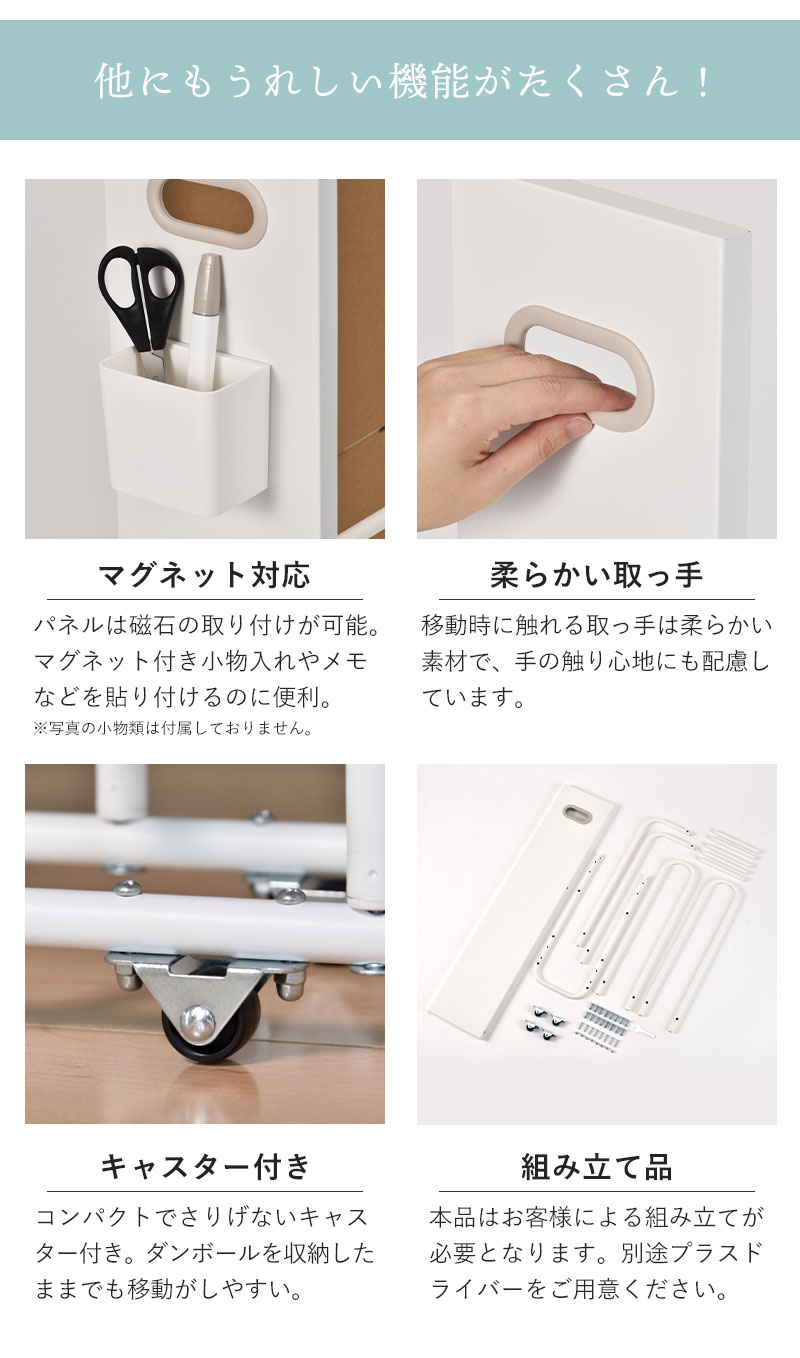 他にもうれしい機能がたくさん！

マグネット対応

パネルは磁石の取り付けが可能。マグネット付き小物入れやメモなどを貼り付けるのに便利。

※写真の小物類は付属しておりません。

柔らかい取っ手

移動時に触れる取っ手は柔らかい素材で、手の触り心地にも配慮しています。

キャスター付き

コンパクトでさりげないキャスター付き。ダンボールを収納したままでも移動がしやすい。

組み立て品

本品はお客様による組み立てが必要となります。別途プラスドライバーをご用意ください。