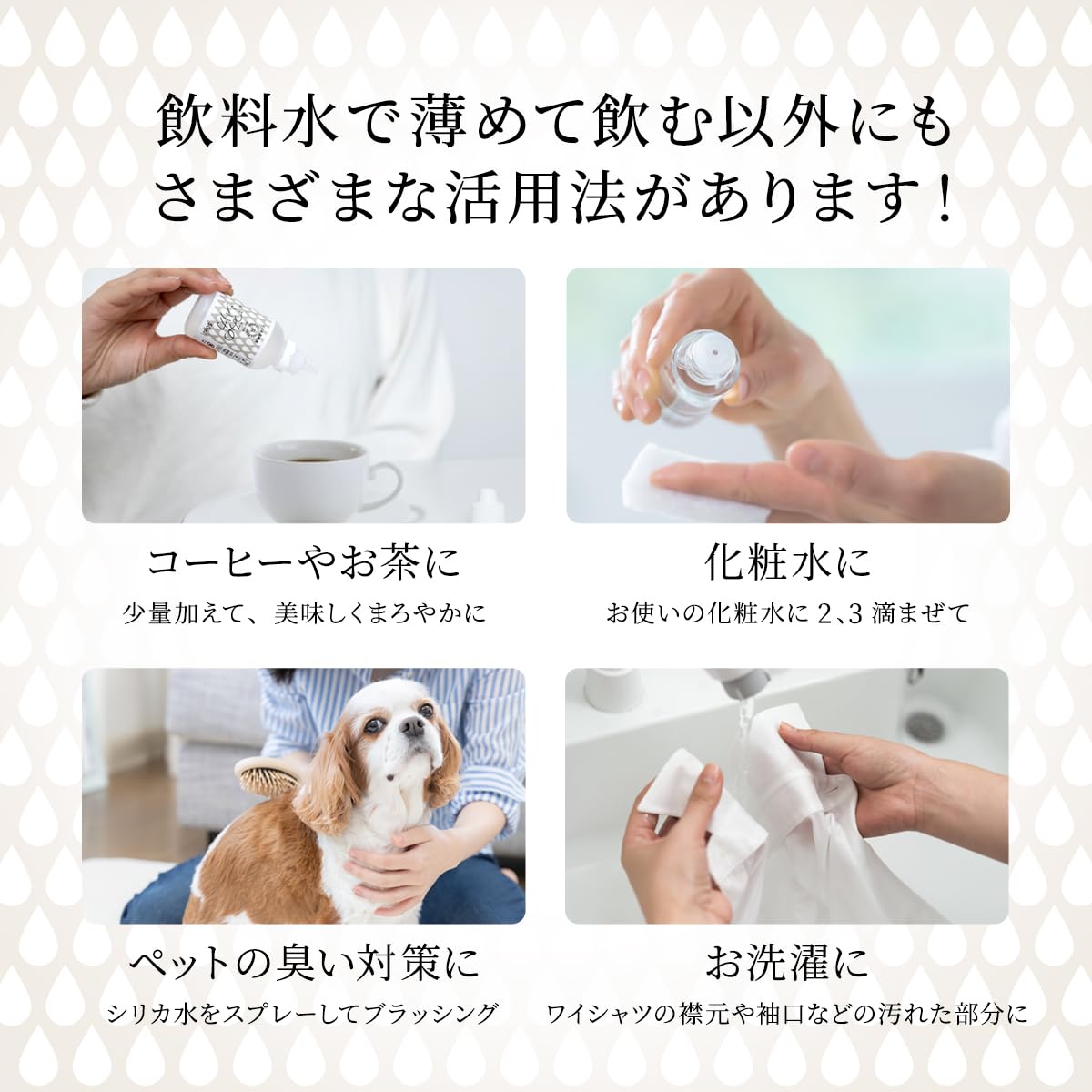 飲料水で薄めて飲む以外にも
さまざまな活用法があります！

コーヒーやお茶に
少量加えて、美味しくまろやかに

化粧水に
お使いの化粧水に 2、3 滴まぜて

ペットの臭い対策に
シリカ水をスプレーしてブラッシング

お洗濯に
ワイシャツの襟元や袖口などの汚れた部分に