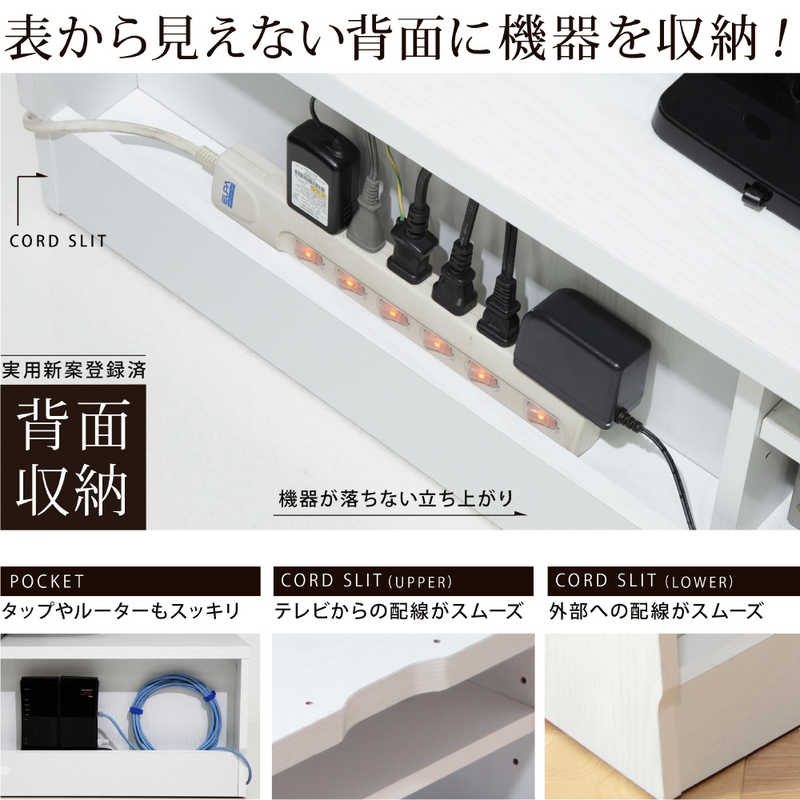 表から見えない背面に機器を収納！

CORD SLIT

実用新案登録済

背面収納

機器が落ちない立ち上がり

POCKET

タップやルーターもスッキリ

CORD SLIT (UPPER)

テレビからの配線がスムーズ

CORD SLIT (LOWER)

外部への配線がスムーズ