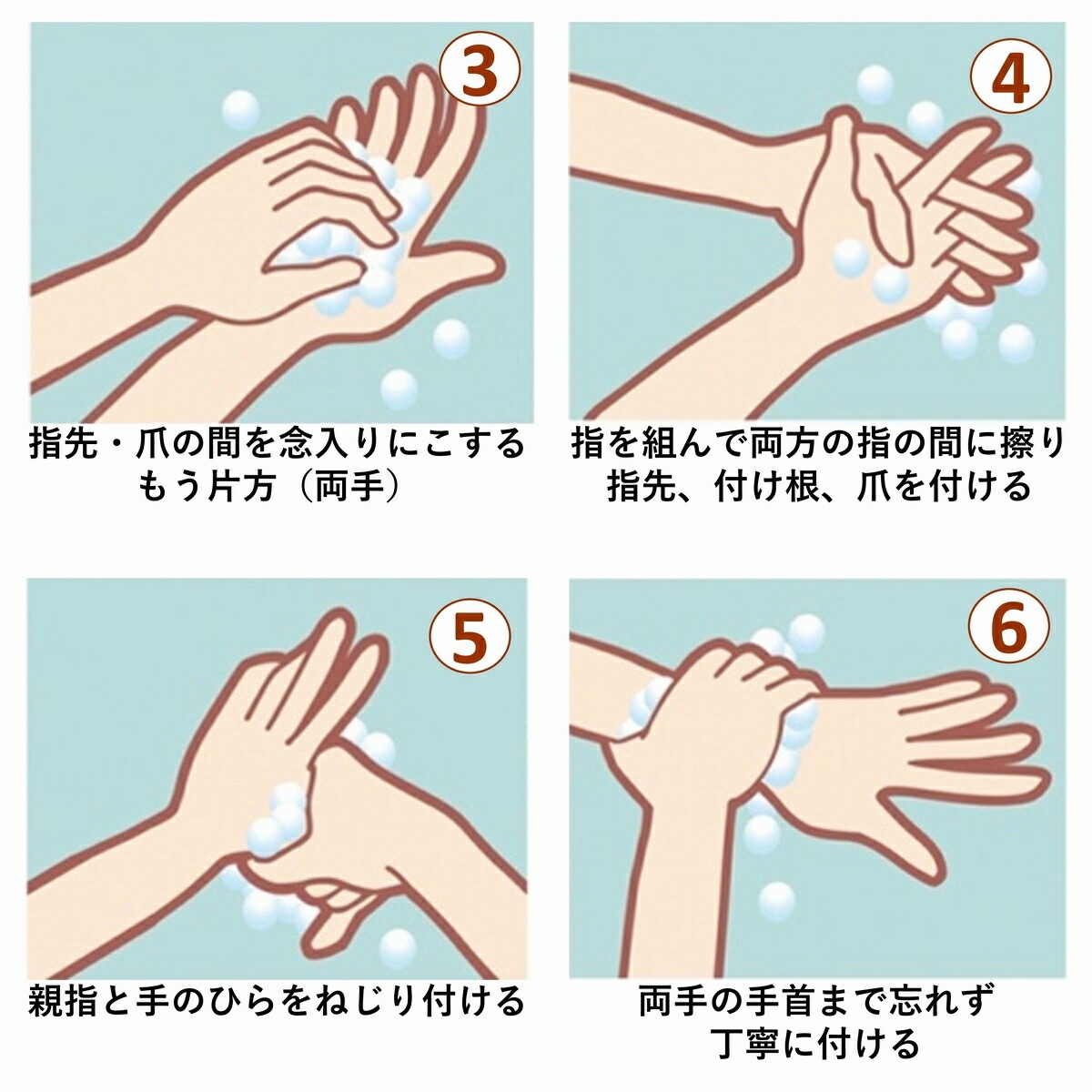 3

指先・爪の間を念入りにこする
もう片方（両手）

4

指を組んで両方の指の間に擦り
指先、付け根、爪を付ける

5

親指と手のひらをねじり付ける

6

両手の手首まで忘れず
丁寧に付ける