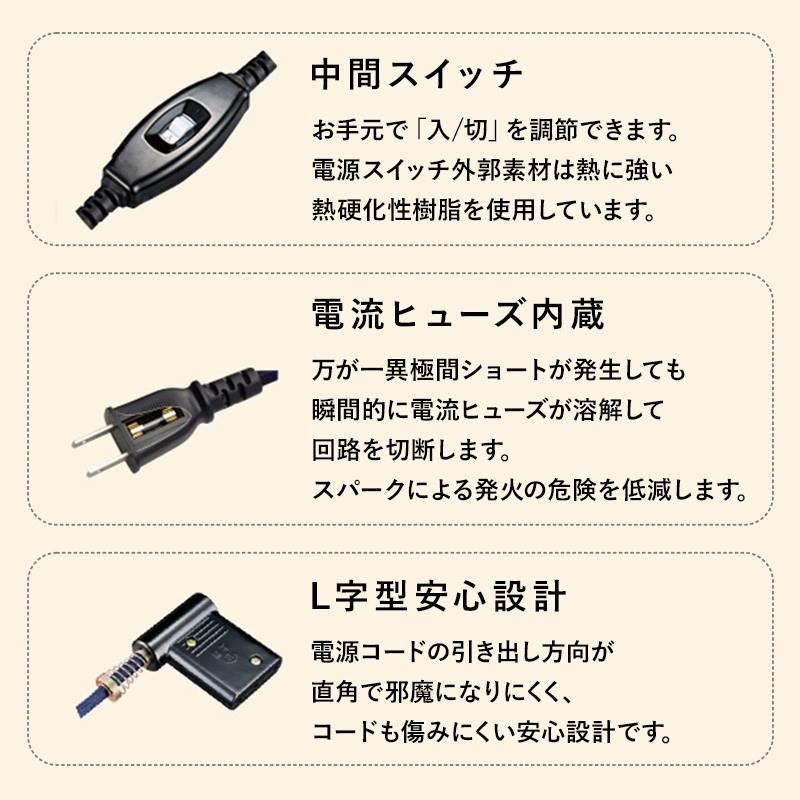 中間スイッチ

お手元で「入/切」を調節できます。
電源スイッチ外郭素材は熱に強い
熱硬化性樹脂を使用しています。

電流ヒューズ内蔵

万が一異極間ショートが発生しても
瞬間的に電流ヒューズが溶解して
回路を切断します。
スパークによる発火の危険を低減します。

L字型安心設計

電源コードの引き出し方向が
直角で邪魔になりにくく、
コードも傷みにくい安心設計です。