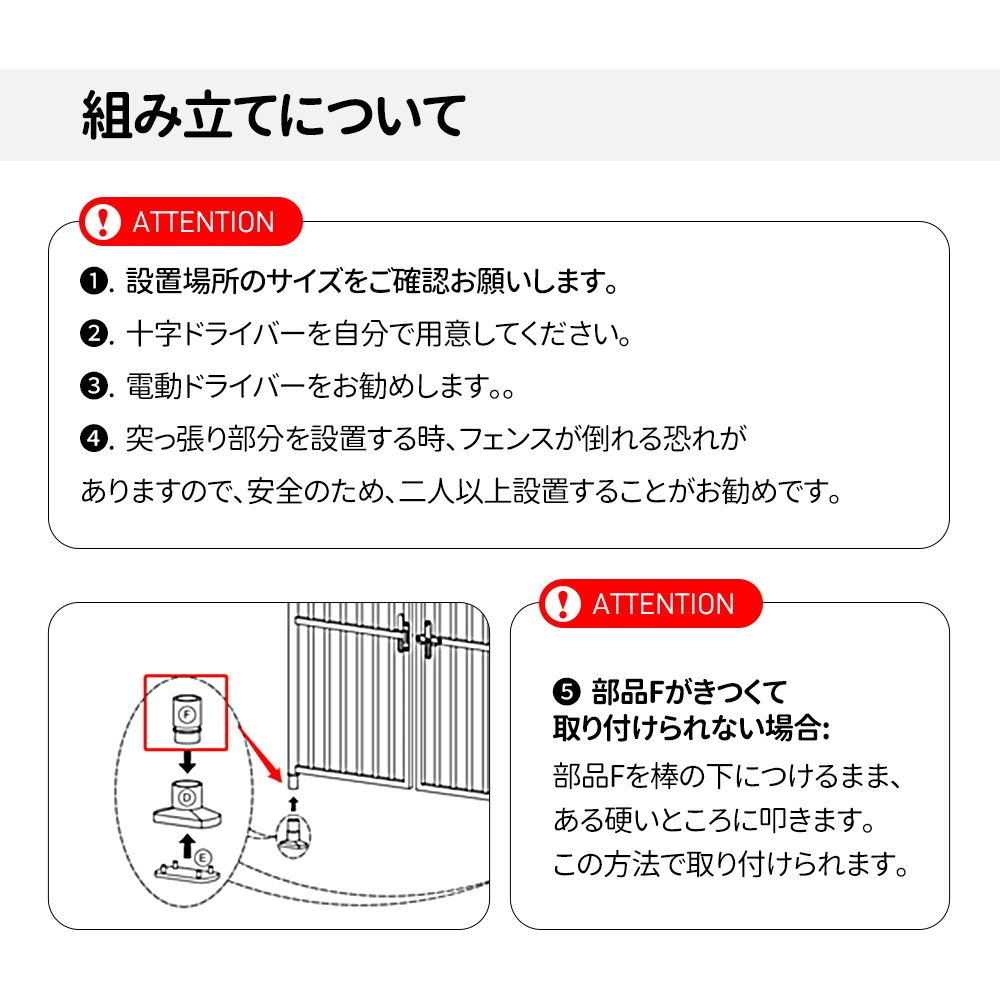 組み立てについて

ATTENTION

❶. 設置場所のサイズをご確認お願いします。

❷. 十字ドライバーを自分で用意してください。

❸. 電動ドライバーをお勧めします。。

❹. 突っ張り部分を設置する時、フェンスが倒れる恐れがありますので、安全のため、二人以上設置することがお勧めです。

F

D

E

ATTENTION

❺ 部品Fがきつくて取り付けられない場合:

部品Fを棒の下につけるまま、ある硬いところに叩きます。この方法で取り付けられます。