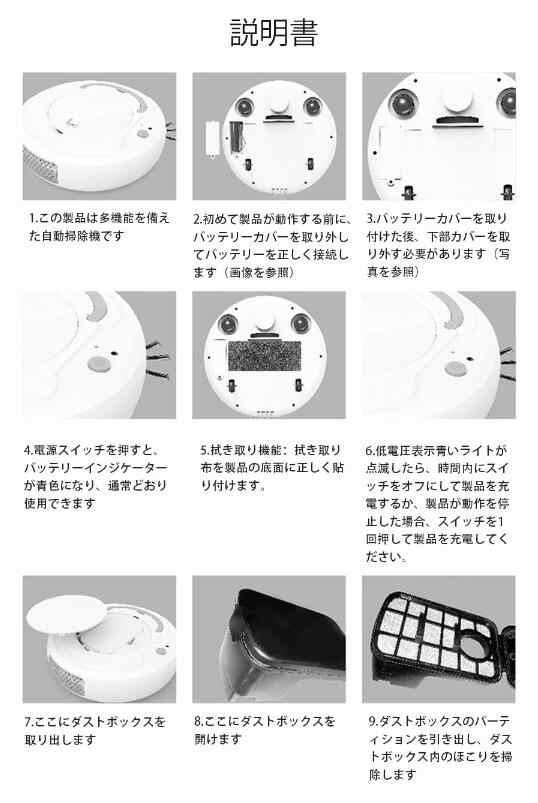 説明書

1.この製品は多機能を備えた自動掃除機です

2.初めて製品が動作する前に、バッテリーカバーを取り外してバッテリーを正しく接続します（画像を参照）

3.バッテリーカバーを取り付けた後、下部カバーを取り外す必要があります（写真を参照）

4.電源スイッチを押すと、バッテリーインジケーターが青色になり、通常どおり使用できます

5.拭き取り機能：拭き取り布を製品の底面に正しく貼り付けます。

6.低電圧表示青いライトが点滅したら、時間内にスイッチをオフにして製品を充電するか、製品が動作を停止した場合、スイッチを1回押して製品を充電してください。

7.ここにダストボックスを取り出します

8.ここにダストボックスを開けます

9.ダストボックスのパーティションを引き出し、ダストボックス内のほこりを掃除します