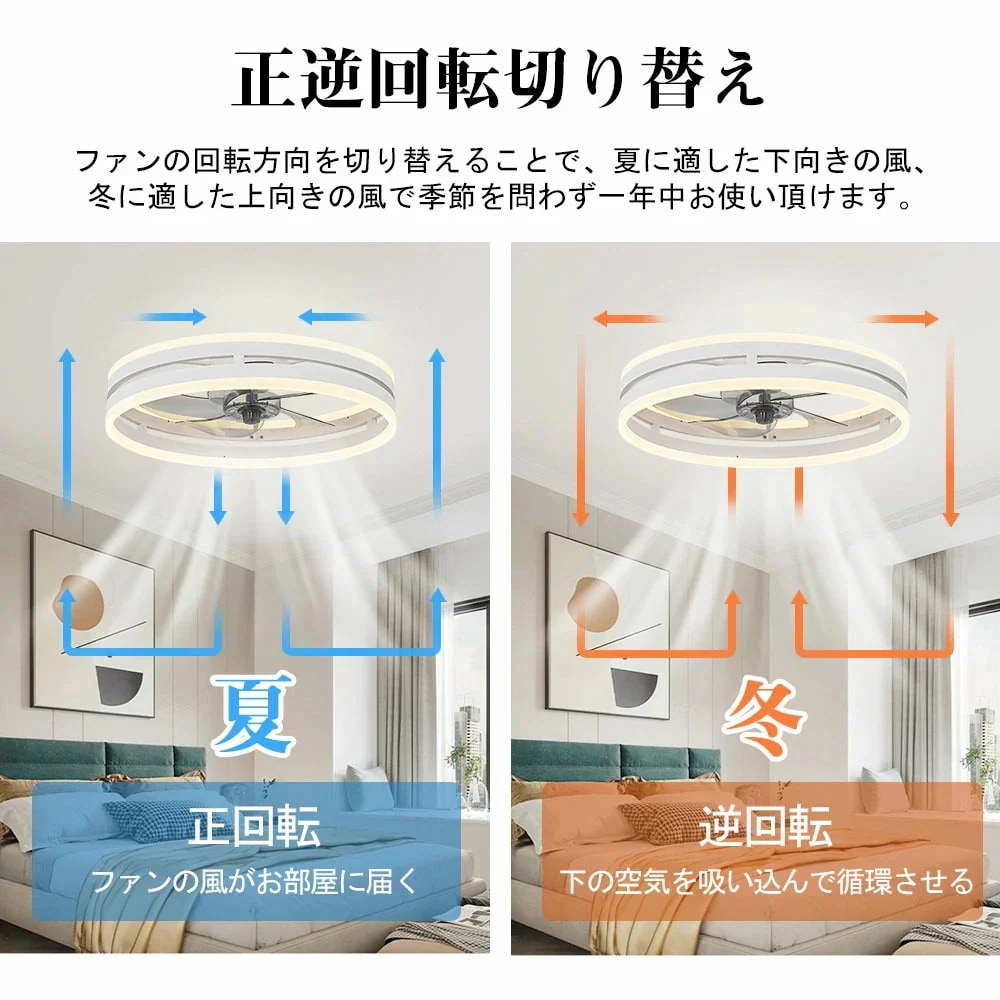 正逆回転切り替え

ファンの回転方向を切り替えることで、夏に適した下向きの風、冬に適した上向きの風で季節を問わず一年中お使い頂けます。

夏

正回転

ファンの風がお部屋に届く

冬

逆回転

下の空気を吸い込んで循環させる