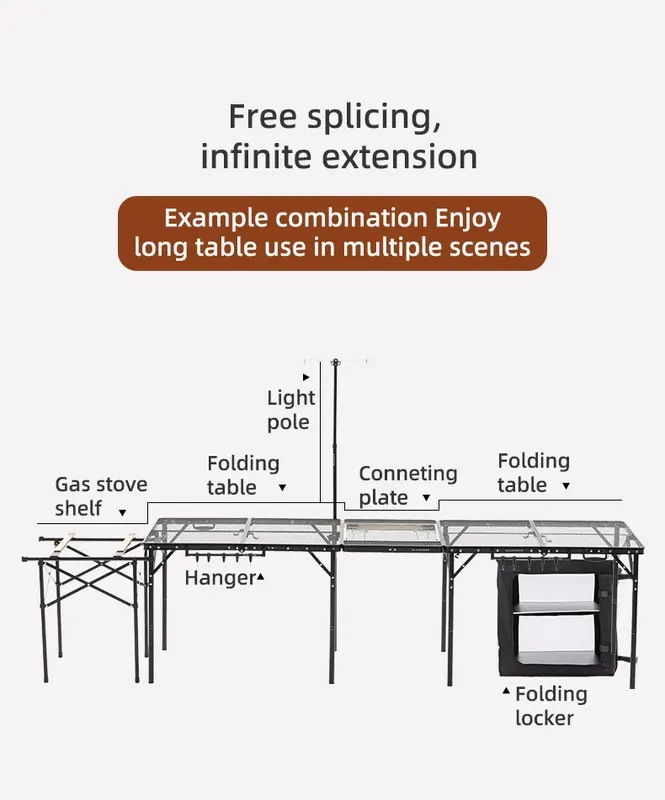 Free splicing, infinite extension

Example combination Enjoy long table use in multiple scenes

Light pole

Gas stove shelf

Folding table

Conneting plate

Folding table

Hanger

Folding locker