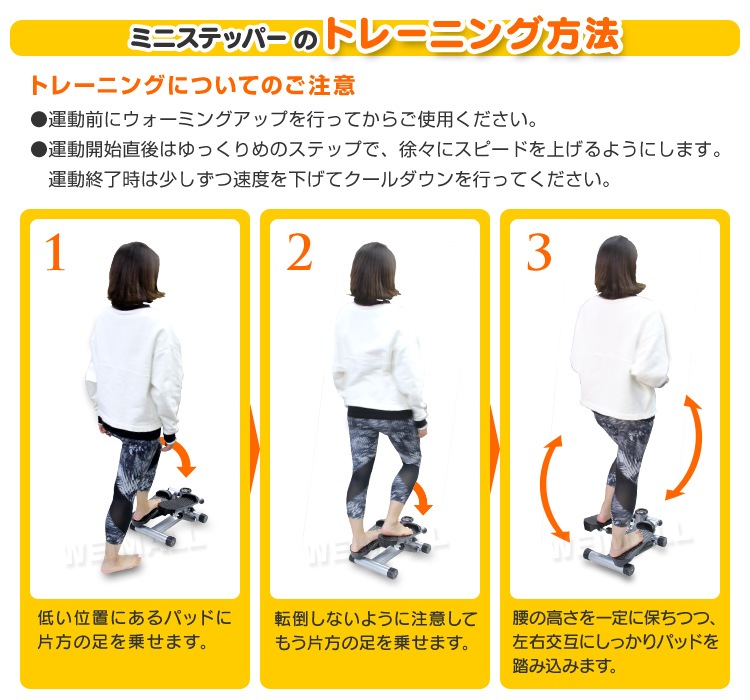 ミニステッパーのトレーニング方法

トレーニングについてのご注意

●運動前にウォーミングアップを行ってからご使用ください。
●運動開始直後はゆっくりめのステップで、徐々にスピードを上げるようにします。運動終了時は少しずつ速度を下げてクールダウンを行ってください。

1
WEIMALL
低い位置にあるパッドに片方の足を乗せます。

2
WEIMALL
転倒しないように注意してもう片方の足を乗せます。

3
WEIMALL
腰の高さを一定に保ちつつ、左右交互にしっかりパッドを踏み込みます。