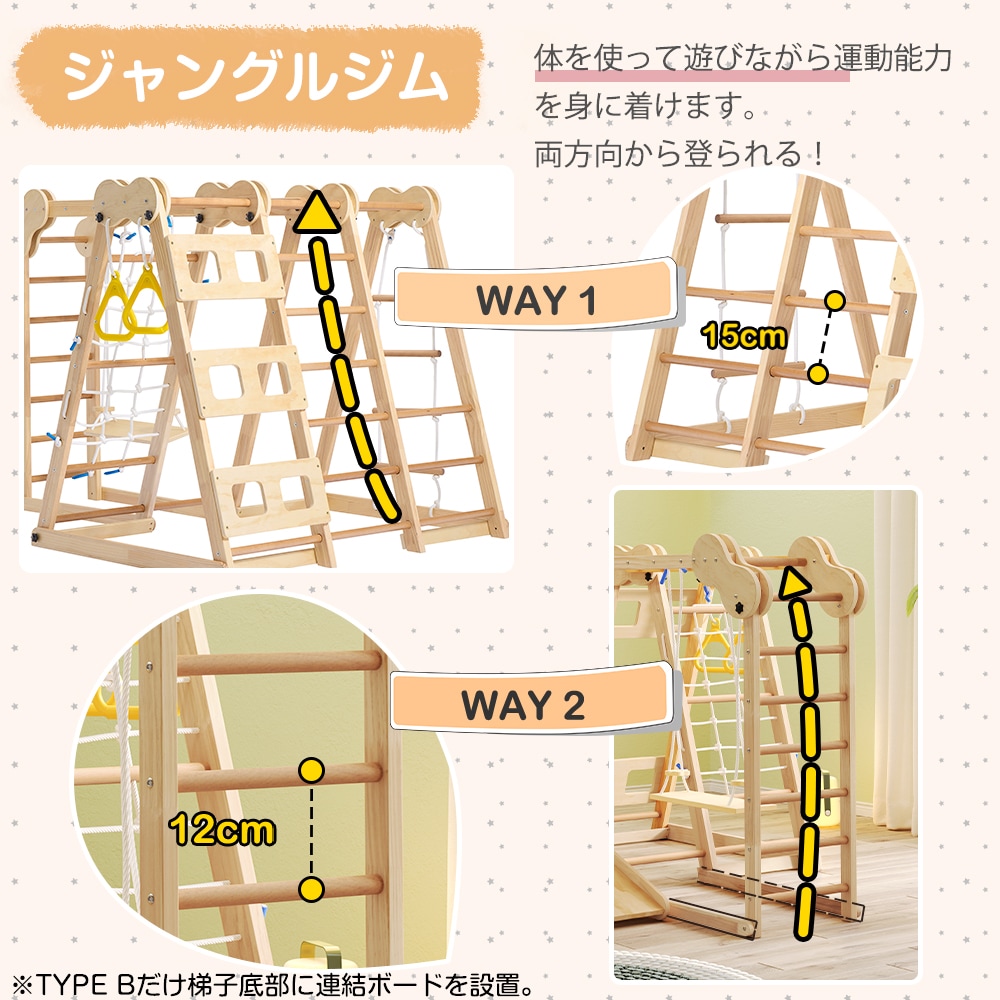 ジャングルジム

体を使って遊びながら運動能力を身に着けます。
両方向から登られる！

WAY 1

15cm

WAY 2

12cm

※TYPE Bだけ梯子底部に連結ボードを設置。