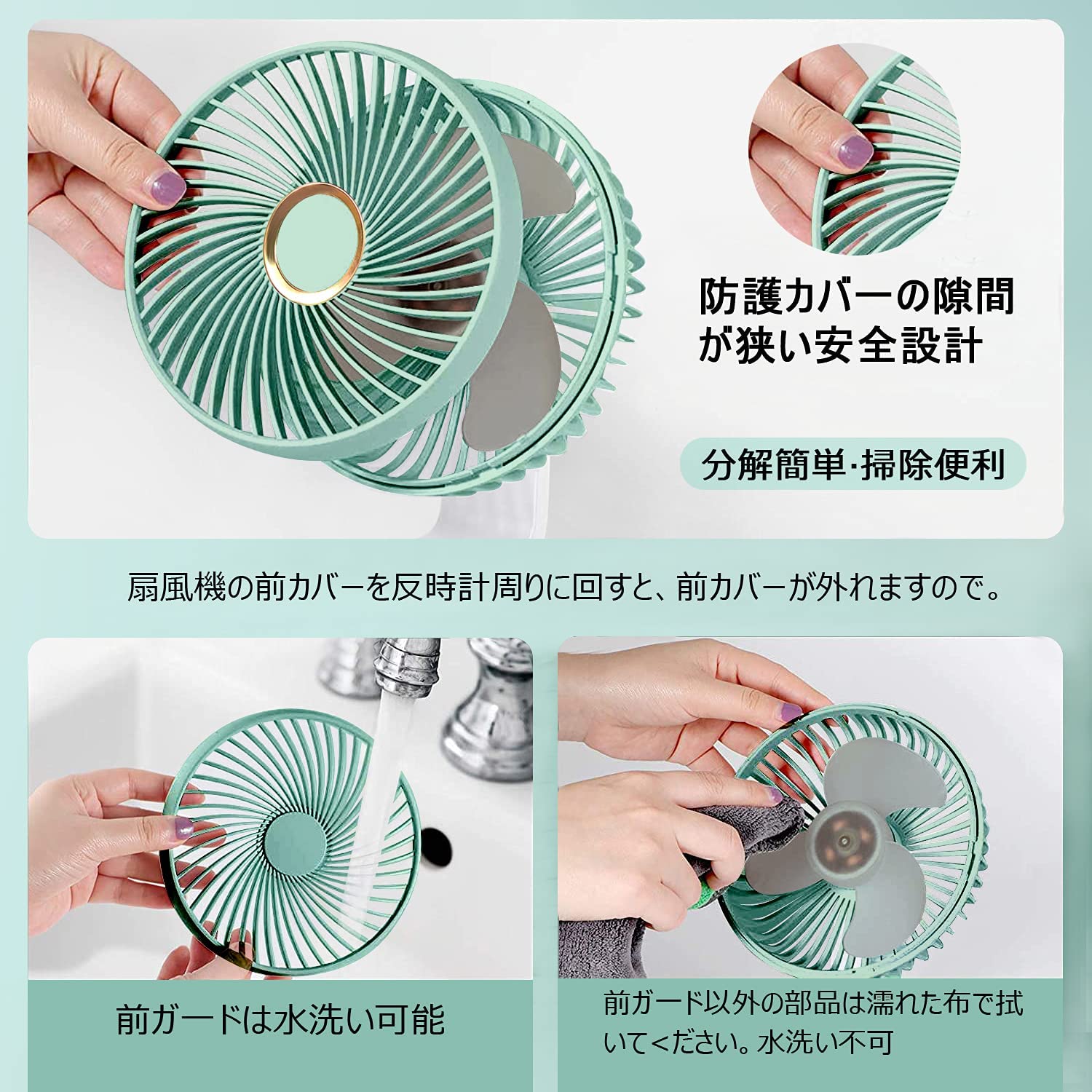 防護カバーの隙間が狭い安全設計

分解簡単·掃除便利

扇風機の前カバーを反時計周りに回すと、前カバーが外れますので。

前ガードは水洗い可能

前ガード以外の部品は濡れた布で拭いてください。水洗い不可