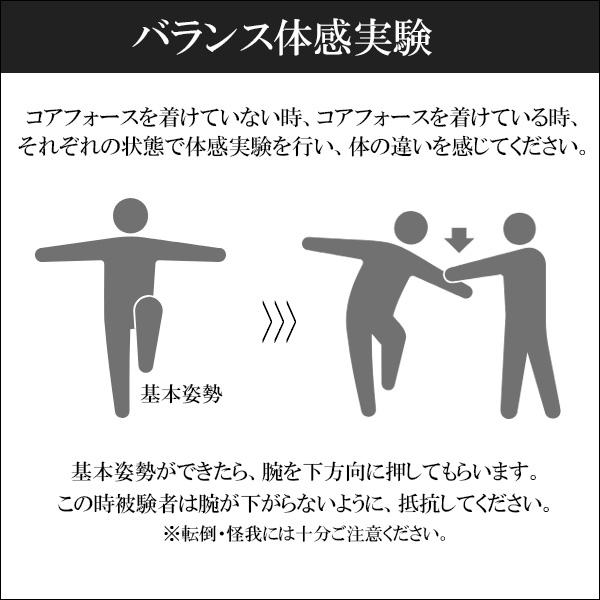 バランス体感実験

コアフォースを着けていない時、コアフォースを着けている時、それぞれの状態で体感実験を行い、体の違いを感じてください。

基本姿勢

基本姿勢ができたら、腕を下方向に押してもらいます。
この時被験者は腕が下がらないように、抵抗してください。
※転倒・怪我には十分ご注意ください。