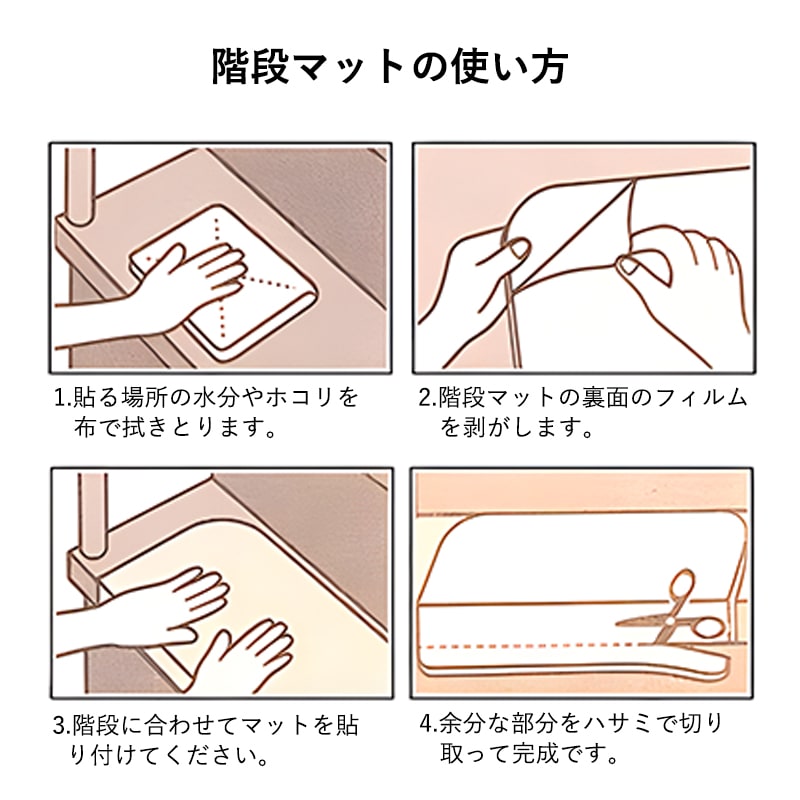 階段マットの使い方

1.貼る場所の水分やホコリを布で拭きとります。

2.階段マットの裏面のフィルムを剥がします。

3.階段に合わせてマットを貼り付けてください。

4.余分な部分をハサミで切り取って完成です。