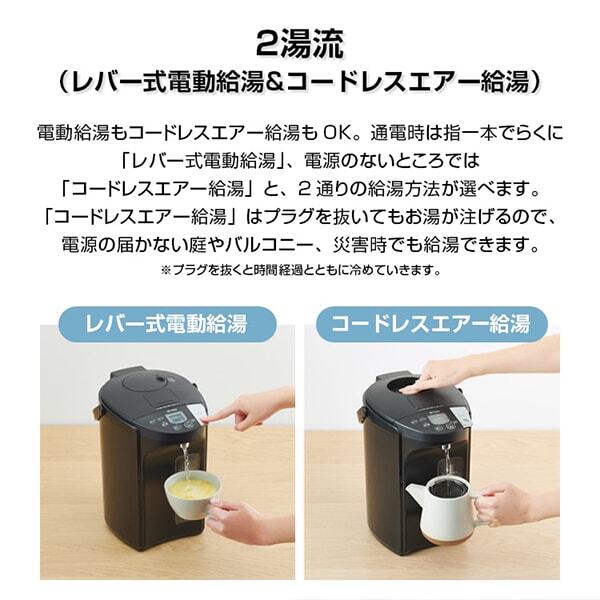 2湯流
（レバー式電動給湯&コードレスエアー給湯）

電動給湯もコードレスエアー給湯も OK。通電時は指一本でらくに「レバー式電動給湯」、電源のないところでは「コードレスエアー給湯」と、2 通りの給湯方法が選べます。「コードレスエアー給湯」はプラグを抜いてもお湯が注げるので、電源の届かない庭やバルコニー、災害時でも給湯できます。
※プラグを抜くと時間経過とともに冷めていきます。

レバー式電動給湯

コードレスエアー給湯