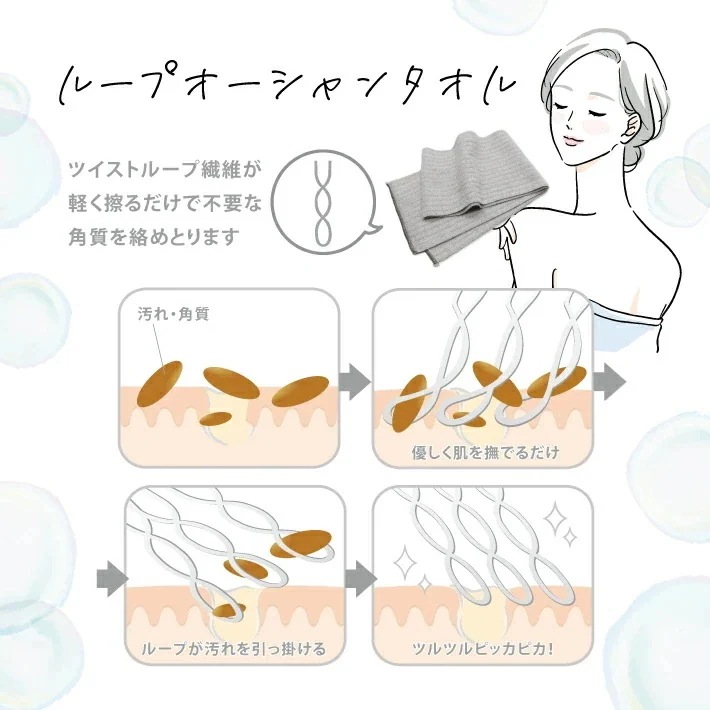 ループオーシャンタオル

ツイストループ繊維が軽く擦るだけで不要な角質を絡めとります

汚れ・角質

優しく肌を撫でるだけ

ループが汚れを引っ掛ける

ツルツルピッカピカ!