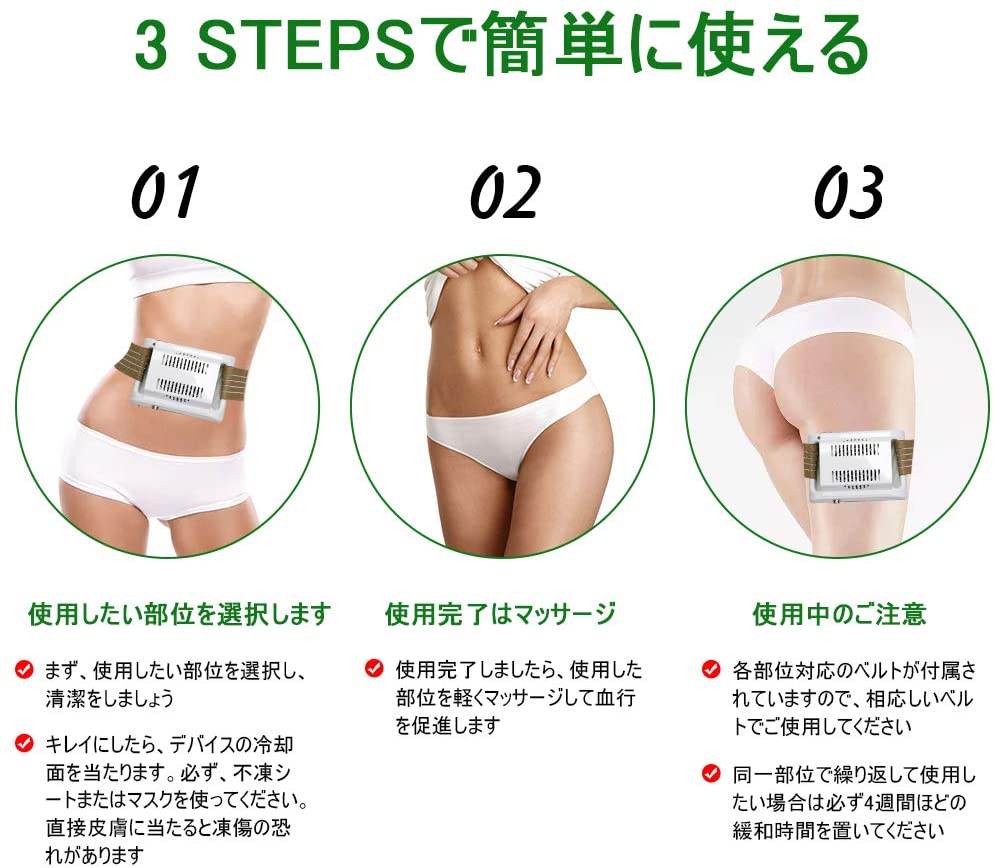 3 STEPSで簡単に使える

01

使用したい部位を選択します

まず、使用したい部位を選択し、清潔をしましょう

キレイにしたら、デバイスの冷却面を当たります。必ず、不凍シートまたはマスクを使ってください。直接皮膚に当たると凍傷の恐れがあります

02

使用完了はマッサージ

使用完了しましたら、使用した部位を軽くマッサージして血行を促進します

03

使用中のご注意

各部位対応のベルトが付属されていますので、相応しいベルトでご使用してください

同一部位で繰り返して使用したい場合は必ず4週間ほどの緩和時間を置いてください