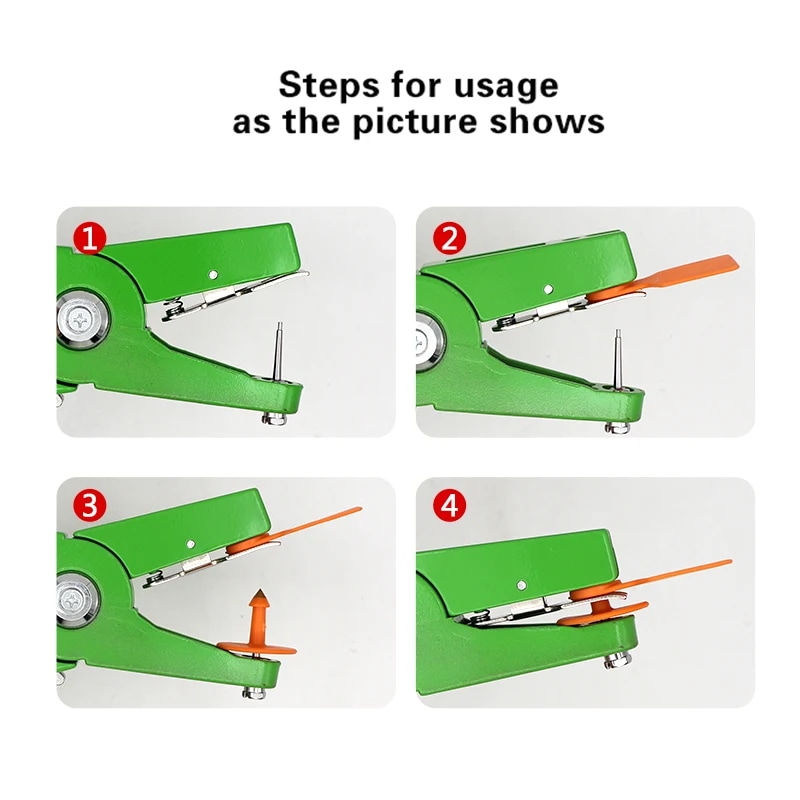 Steps for usage
as the picture shows

1

2

3

4