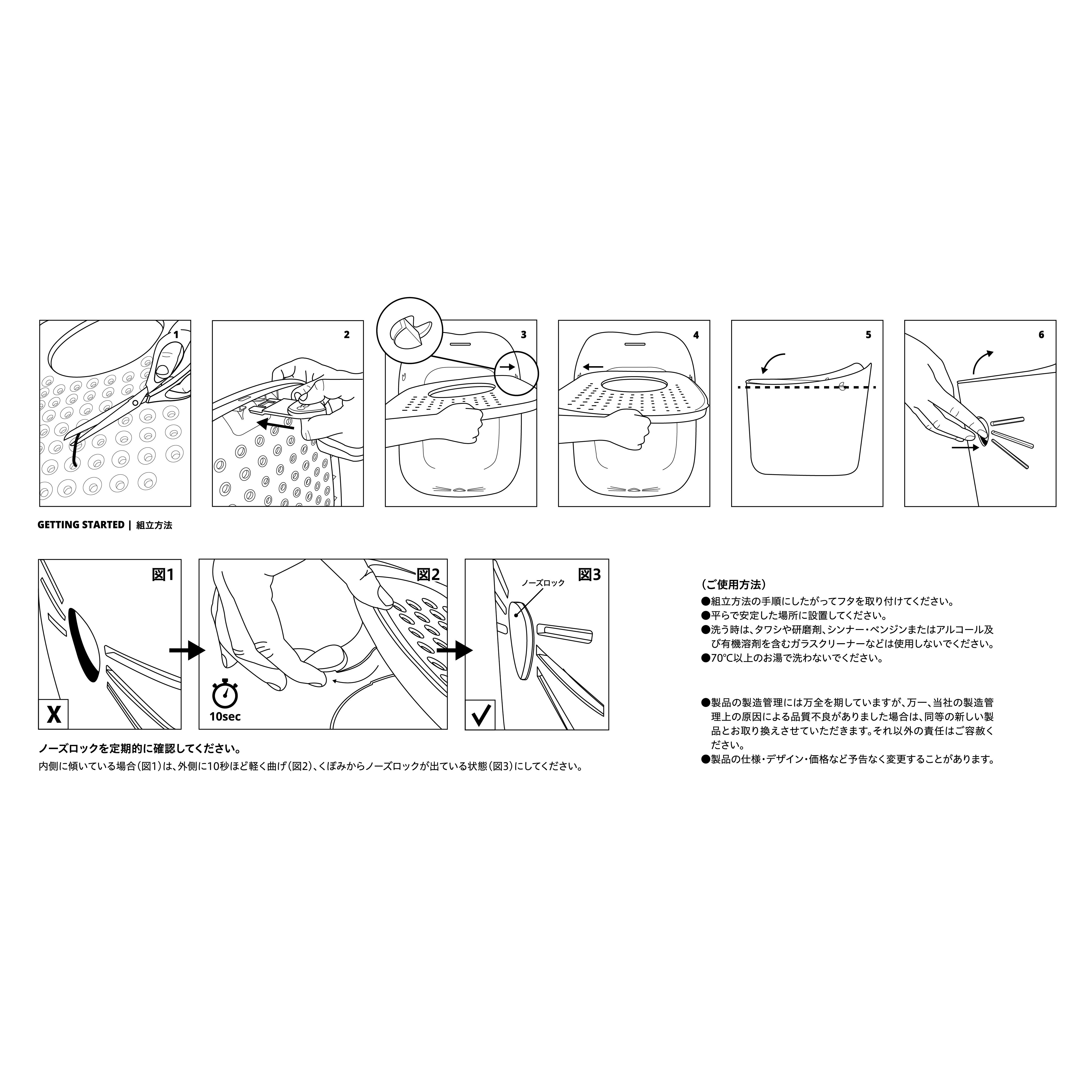 1

2

3

4

5

6

GETTING STARTED | 組立方法

図1

X

図2

10sec

図3

ノーズロック

ノーズロックを定期的に確認してください。

内側に傾いている場合(図1)は、外側に10秒ほど軽く曲げ(図2)、くぼみからノーズロックが出ている状態(図3)にしてください。

(ご使用方法)
●組立方法の手順にしたがってフタを取り付けてください。
●平らで安定した場所に設置してください。
●洗う時は、タワシや研磨剤、シンナー・ベンジンまたはアルコール及び有機溶剤を含むガラスクリーナーなどは使用しないでください。
●70℃以上のお湯で洗わないでください。

●製品の製造管理には万全を期していますが、万一、当社の製造管理上の原因による品質不良がありました場合は、同等の新しい製品とお取り換えさせていただきます。それ以外の責任はご容赦ください。
●製品の仕様・デザイン・価格など予告なく変更することがあります。