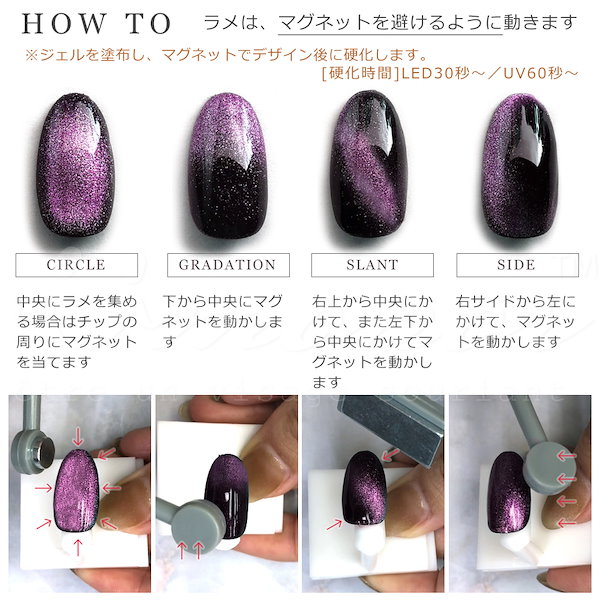 HOW TO ラメは、マグネットを避けるように動きます

※ジェルを塗布し、マグネットでデザイン後に硬化します。

[硬化時間]LED30秒～／UV60秒～

CIRCLE

中央にラメを集める場合はチップの周りにマグネットを当てます

GRADATION

下から中央にマグネットを動かします

SLANT

右上から中央にかけて、また左下から中央にかけてマグネットを動かします

SIDE

右サイドから左にかけて、マグネットを動かします