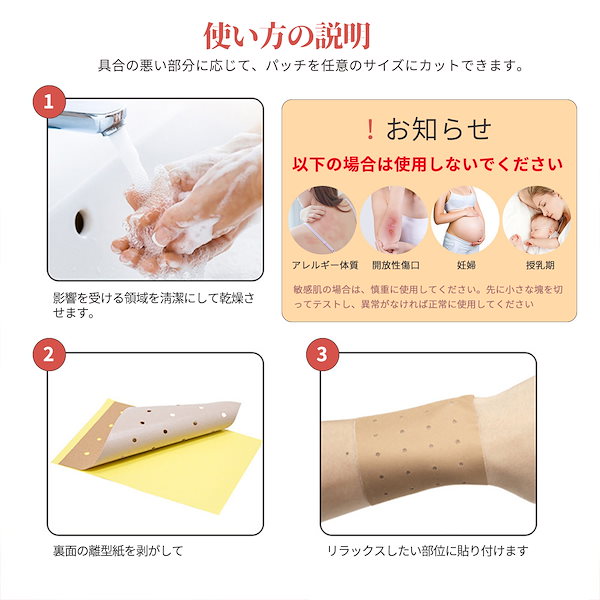 使い方の説明

具合の悪い部分に応じて、パッチを任意のサイズにカットできます。

1

影響を受ける領域を清潔にして乾燥させます。

！お知らせ

以下の場合は使用しないでください

アレルギー体質　開放性傷口　妊婦　授乳期

敏感肌の場合は、慎重に使用してください。先に小さな塊を切ってテストし、異常がなければ正常に使用してください

2

裏面の離型紙を剥がして

3

リラックスしたい部位に貼り付けます