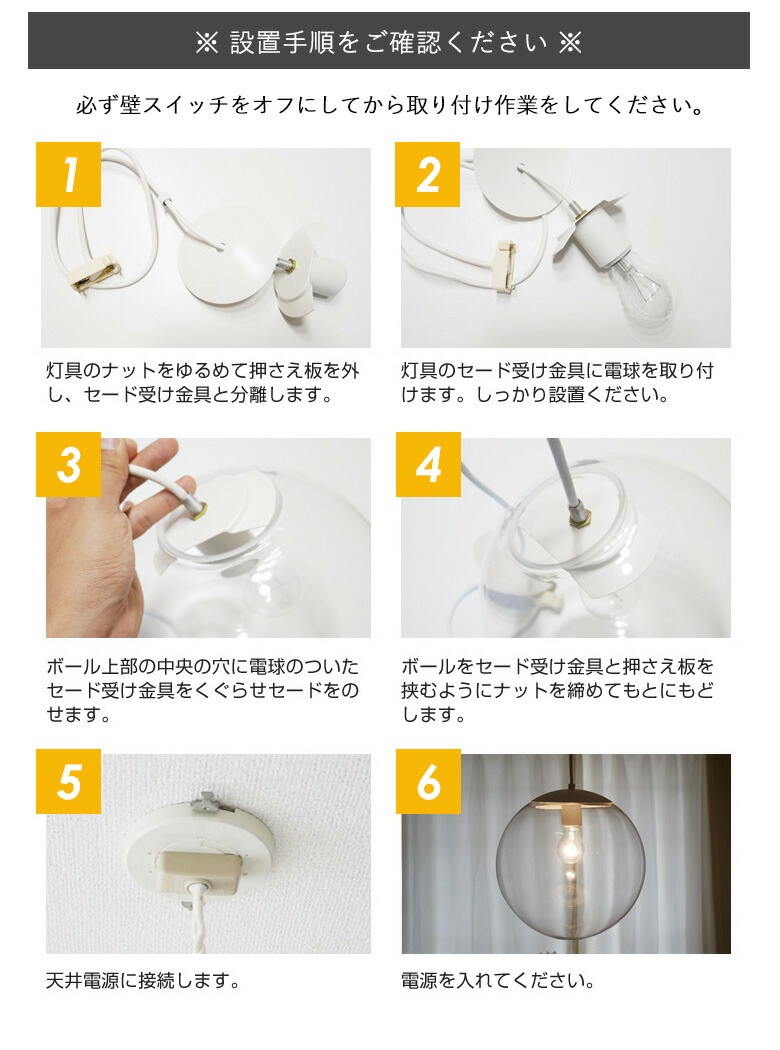 ※ 設置手順をご確認ください ※

必ず壁スイッチをオフにしてから取り付け作業をしてください。

1

灯具のナットをゆるめて押さえ板を外し、セード受け金具と分離します。

2

灯具のセード受け金具に電球を取り付けます。しっかり設置ください。

3

ボール上部の中央の穴に電球のついたセード受け金具をくぐらせセードをのせます。

4

ボールをセード受け金具と押さえ板を挟むようにナットを締めてもとにもどします。

5

天井電源に接続します。

6

電源を入れてください。