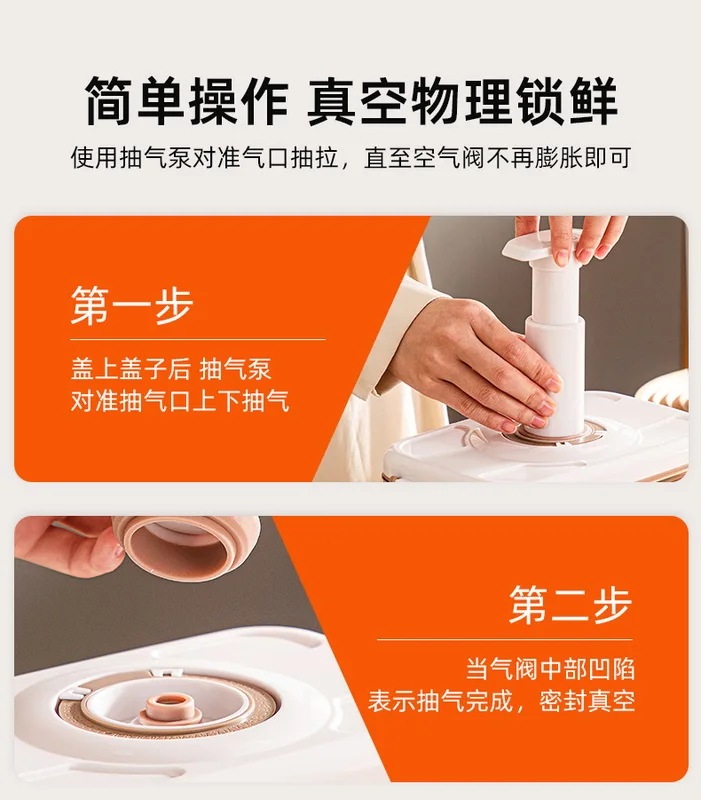 简单操作 真空物理锁鲜

使用抽气泵对准气口抽拉，直至空气阀不再膨胀即可

第一步

盖上盖子后 抽气泵
对准抽气口上下抽气

第二步

当气阀中部凹陷
表示抽气完成，密封真空