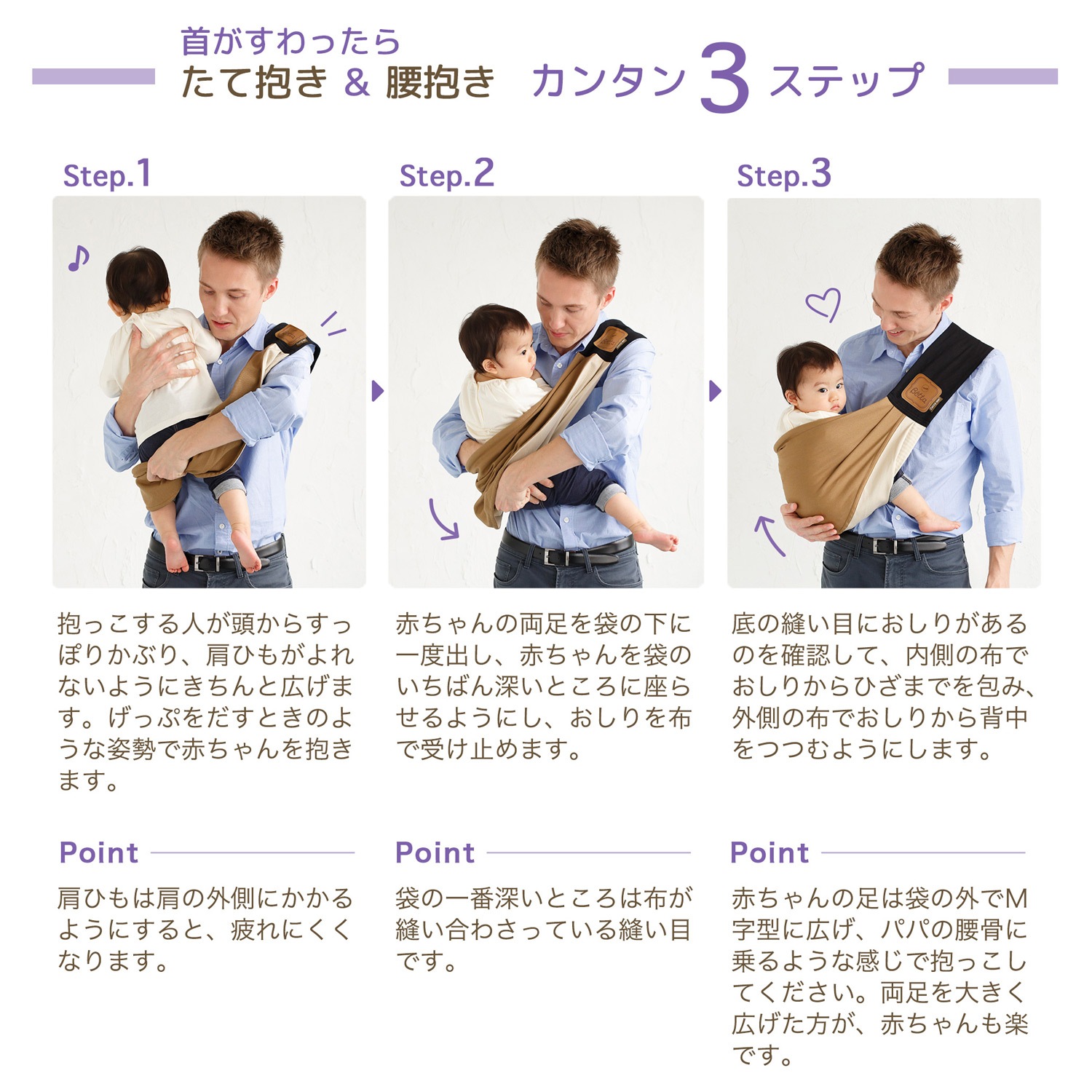 首がすわったら
たて抱き & 腰抱き　カンタン3ステップ

Step.1

抱っこする人が頭からすっぽりかぶり、肩ひもがよれないようにきちんと広げます。げっぷをだすときのような姿勢で赤ちゃんを抱きます。

Point

肩ひもは肩の外側にかかるようにすると、疲れにくくなります。

Step.2

赤ちゃんの両足を袋の下に一度出し、赤ちゃんを袋のいちばん深いところに座らせるようにし、おしりを布で受け止めます。

Point

袋の一番深いところは布が縫い合わさっている縫い目です。

Step.3

底の縫い目におしりがあるのを確認して、内側の布でおしりからひざまでを包み、外側の布でおしりから背中をつつむようにします。

Point

赤ちゃんの足は袋の外でM字型に広げ、パパの腰骨に乗るような感じで抱っこしてください。両足を大きく広げた方が、赤ちゃんも楽です。