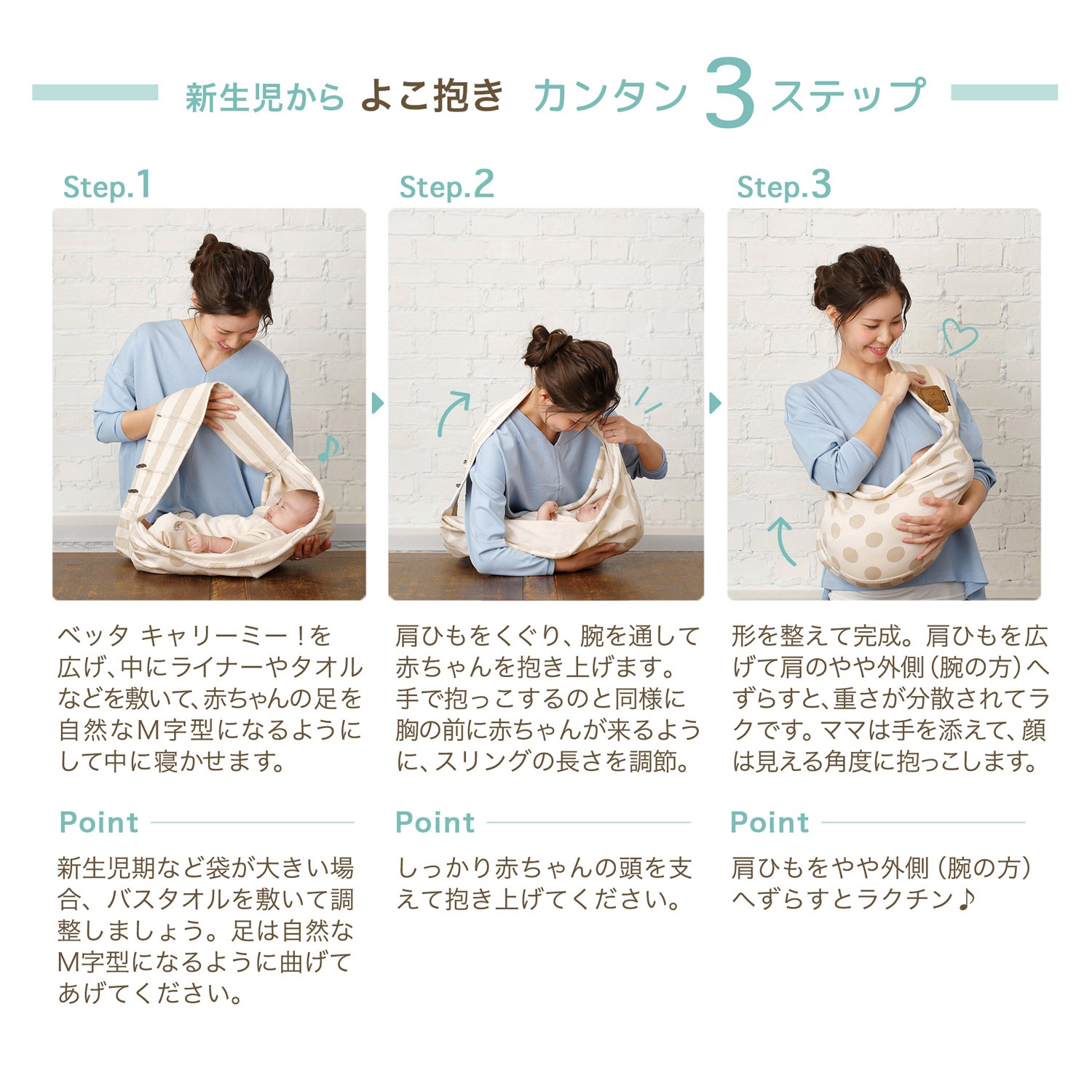 新生児から よこ抱き カンタン 3 ステップ

Step.1

ベッタ キャリーミー！を広げ、中にライナーやタオルなどを敷いて、赤ちゃんの足を自然なM字型になるようにして中に寝かせます。

Point

新生児期など袋が大きい場合、バスタオルを敷いて調整しましょう。足は自然なM字型になるように曲げてあげてください。

Step.2

肩ひもをくぐり、腕を通して赤ちゃんを抱き上げます。手で抱っこするのと同様に胸の前に赤ちゃんが来るように、スリングの長さを調節。

Point

しっかり赤ちゃんの頭を支えて抱き上げてください。

Step.3

形を整えて完成。肩ひもを広げて肩のやや外側（腕の方）へずらすと、重さが分散されてラクです。ママは手を添えて、顔は見える角度に抱っこします。

Point

肩ひもをやや外側（腕の方）へずらすとラクチン♪