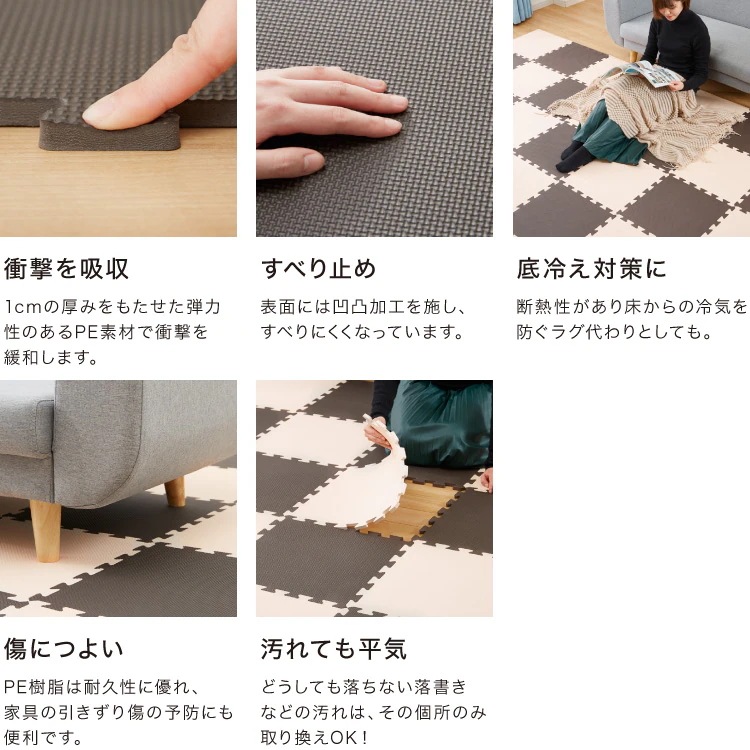 衝撃を吸収

1cmの厚みをもたせた弾力性のあるPE素材で衝撃を緩和します。

すべり止め

表面には凹凸加工を施し、すべりにくくなっています。

底冷え対策に

断熱性があり床からの冷気を防ぐラグ代わりとしても。

傷につよい

PE樹脂は耐久性に優れ、家具の引きずり傷の予防にも便利です。

汚れても平気

どうしても落ちない落書きなどの汚れは、その個所のみ取り換えOK！