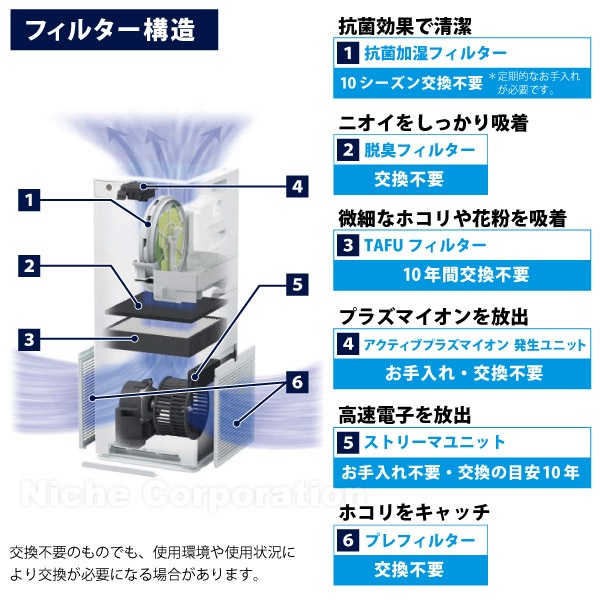 フィルター構造

1
2
3
4
5
6

Niche Corporation

交換不要のものでも、使用環境や使用状況により交換が必要になる場合があります。

抗菌効果で清潔
1 抗菌加湿フィルター
10シーズン交換不要 ＊定期的なお手入れが必要です。

ニオイをしっかり吸着
2 脱臭フィルター
交換不要

微細なホコリや花粉を吸着
3 TAFU フィルター
10年間交換不要

プラズマイオンを放出
4 アクティブプラズマイオン 発生ユニット
お手入れ・交換不要

高速電子を放出
5 ストリーマユニット
お手入れ不要・交換の目安10年

ホコリをキャッチ
6 プレフィルター
交換不要