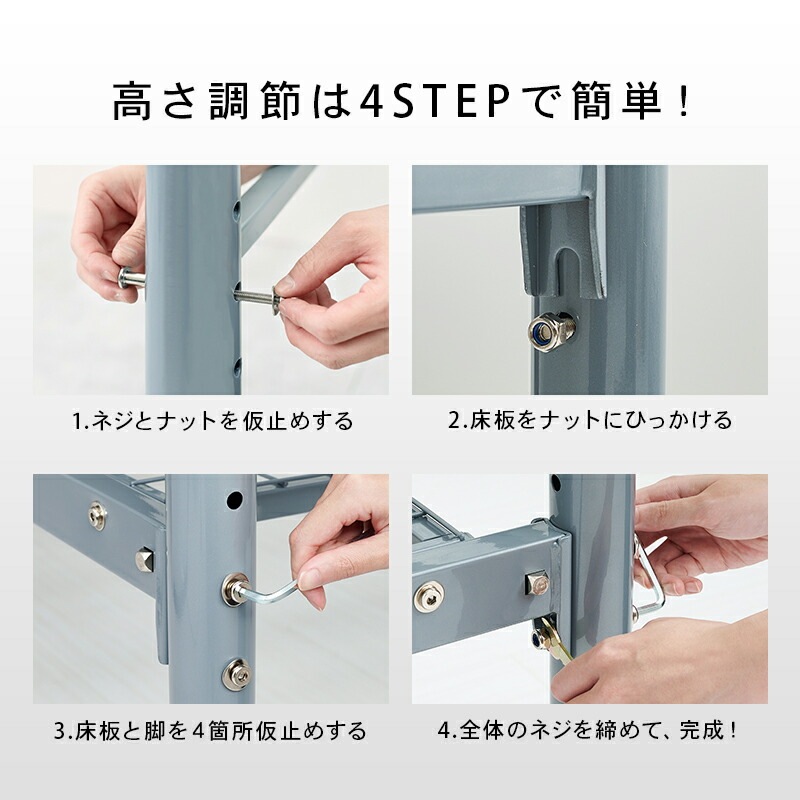 高さ調節は4STEPで簡単！

1.ネジとナットを仮止めする

2.床板をナットにひっかける

3.床板と脚を4箇所仮止めする

4.全体のネジを締めて、完成！