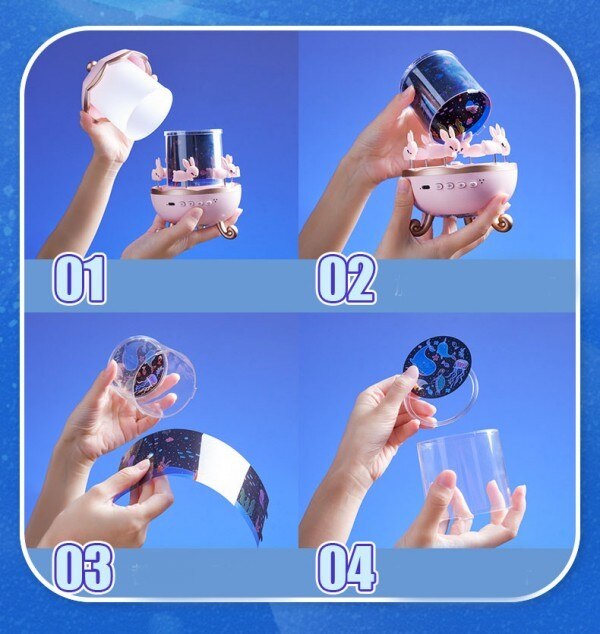 01

02

03

04