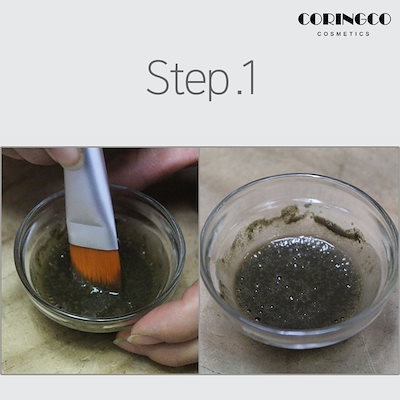 CORINGCO
COSMETICS

Step.1