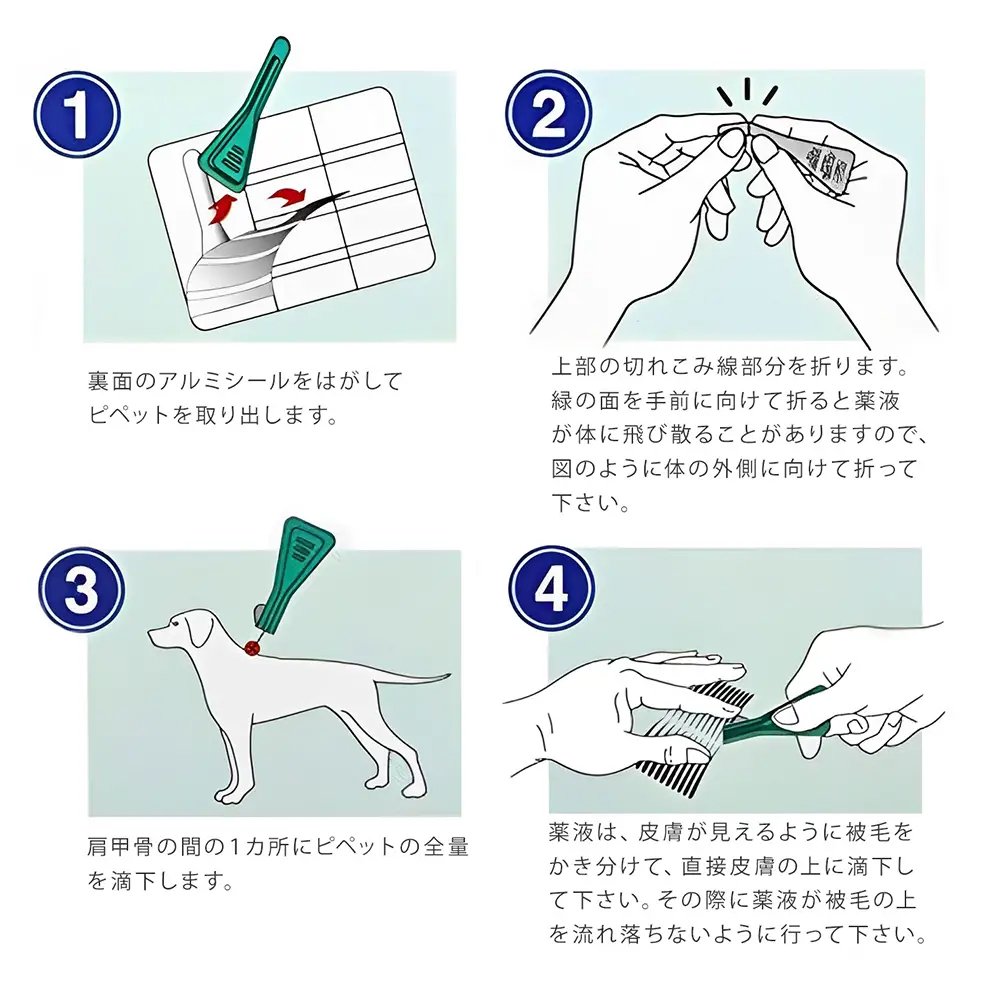 1

裏面のアルミシールをはがしてピペットを取り出します。

2

上部の切れこみ線部分を折ります。緑の面を手前に向けて折ると薬液が体に飛び散ることがありますので、図のように体の外側に向けて折って下さい。

3

肩甲骨の間の1カ所にピペットの全量を滴下します。

4

薬液は、皮膚が見えるように被毛をかき分けて、直接皮膚の上に滴下して下さい。その際に薬液が被毛の上を流れ落ちないように行って下さい。