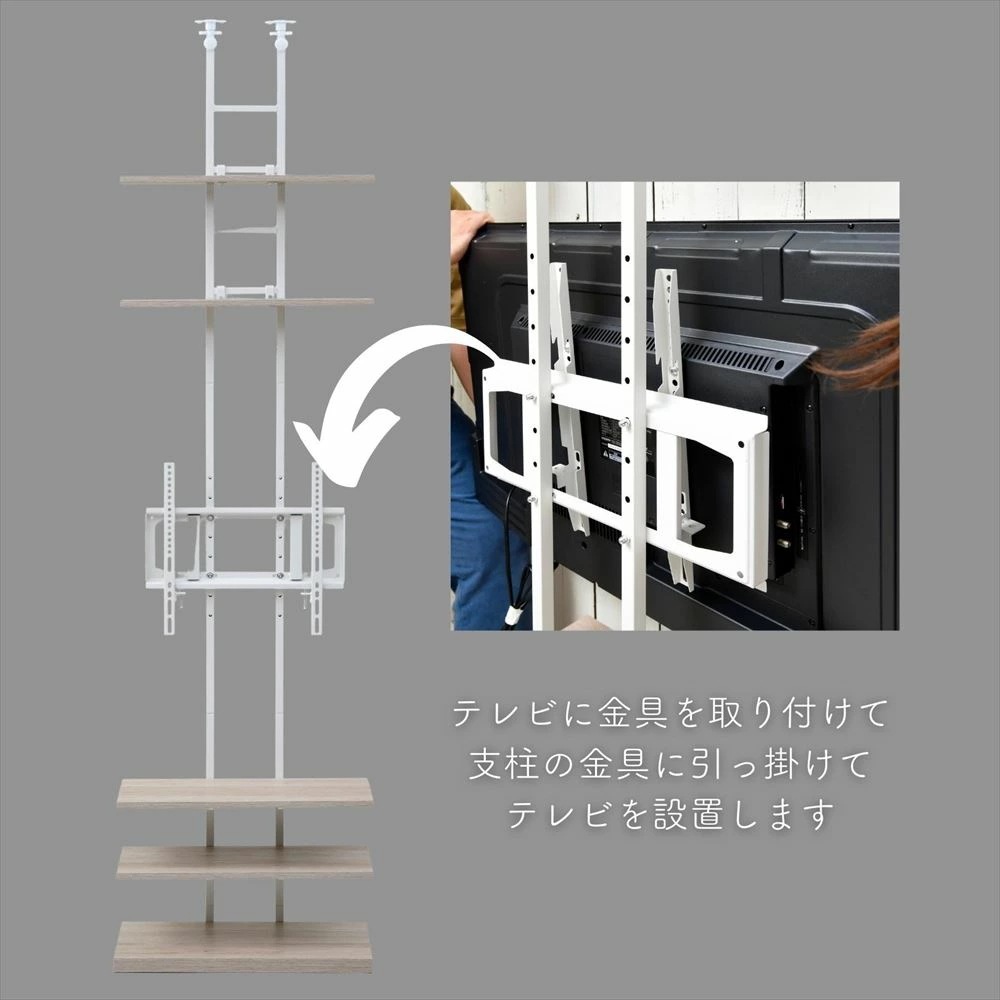 テレビに金具を取り付けて
支柱の金具に引っ掛けて
テレビを設置します