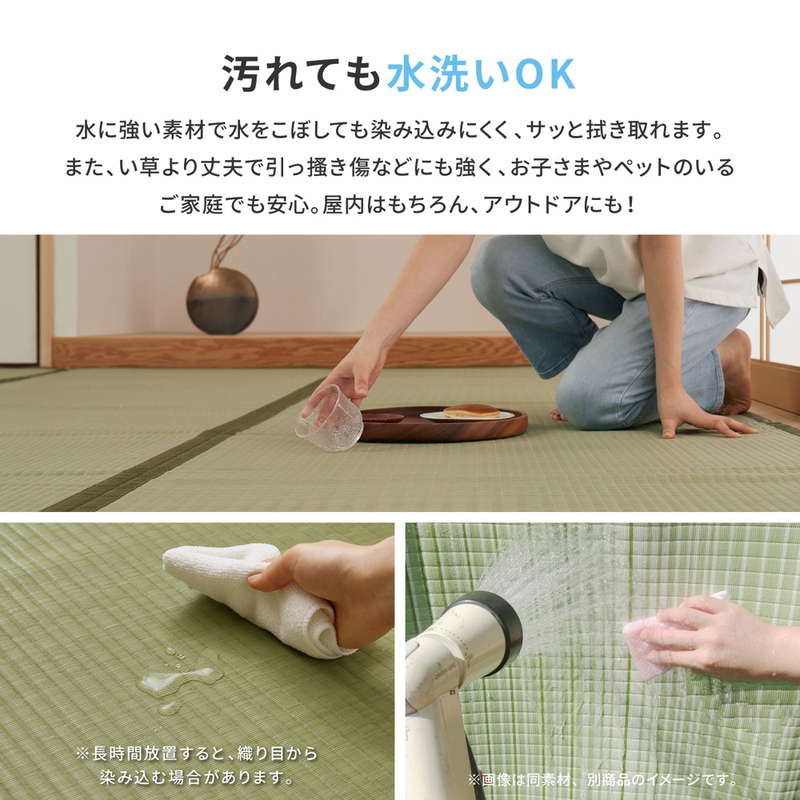 汚れても水洗いOK

水に強い素材で水をこぼしても染み込みにくく、サッと拭き取れます。また、い草より丈夫で引っ掻き傷などにも強く、お子さまやペットのいるご家庭でも安心。屋内はもちろん、アウトドアにも！

※長時間放置すると、織り目から染み込む場合があります。

※画像は同素材、別商品のイメージです。