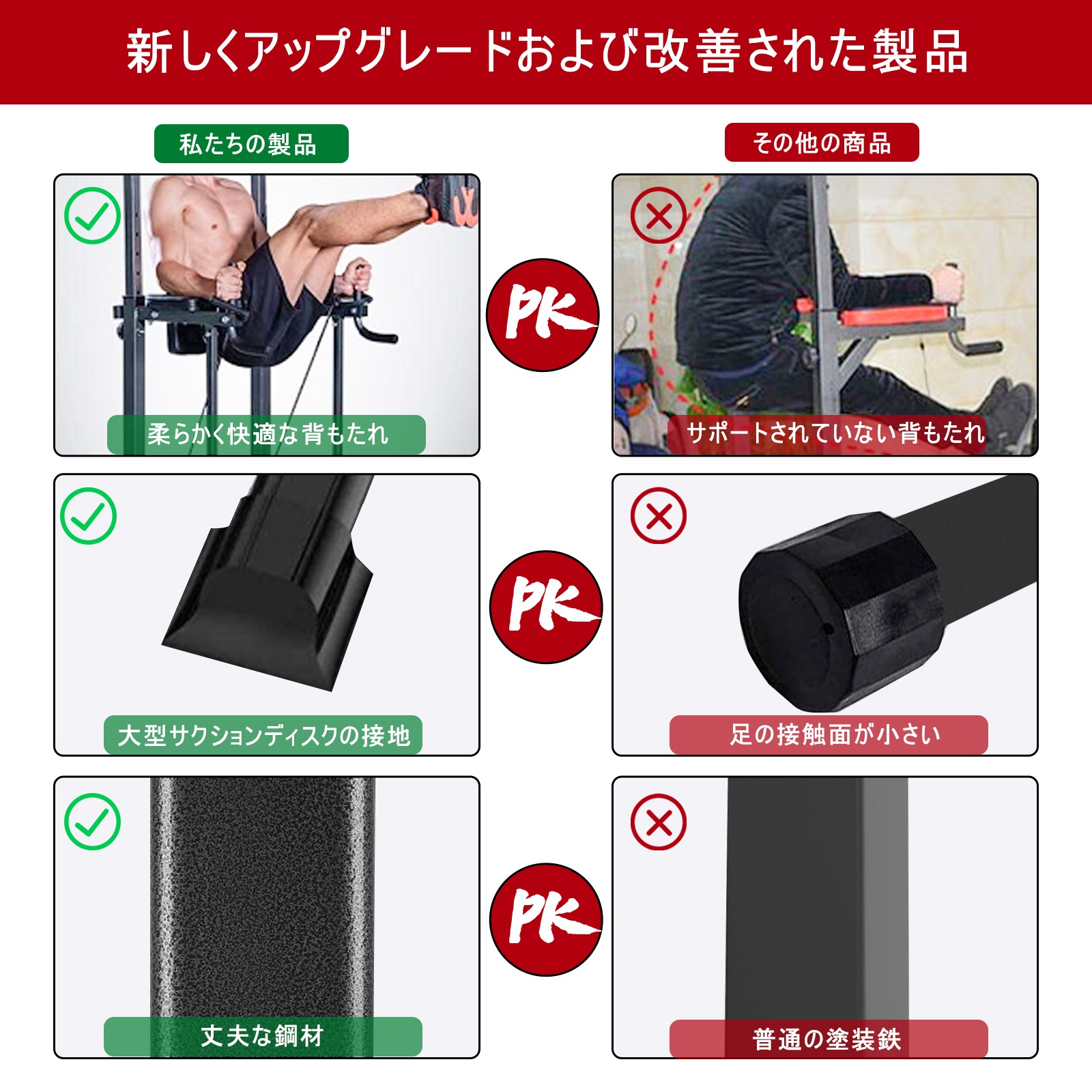 新しくアップグレードおよび改善された製品

私たちの製品

その他の商品

柔らかく快適な背もたれ

PK

サポートされていない背もたれ

大型サクションディスクの接地

PK

足の接触面が小さい

丈夫な鋼材

PK

普通の塗装鉄