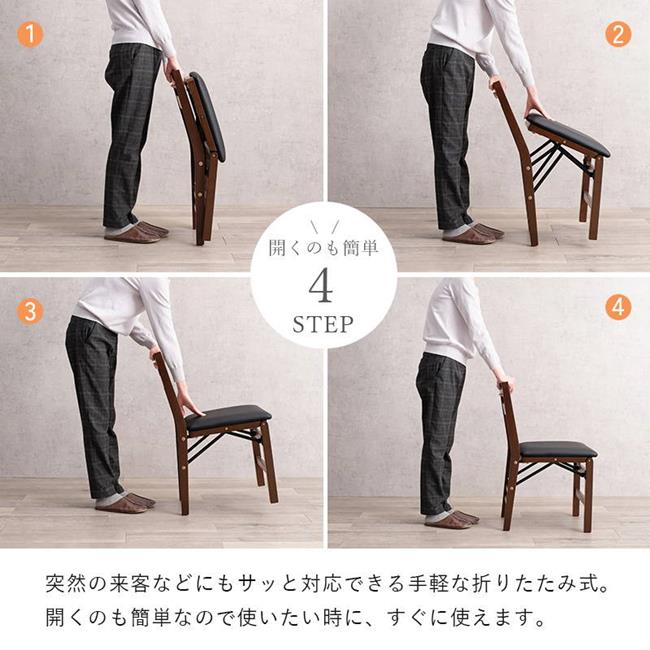 1

2

開くのも簡単

4

STEP

3

4

突然の来客などにもサッと対応できる手軽な折りたたみ式。
開くのも簡単なので使いたい時に、すぐに使えます。