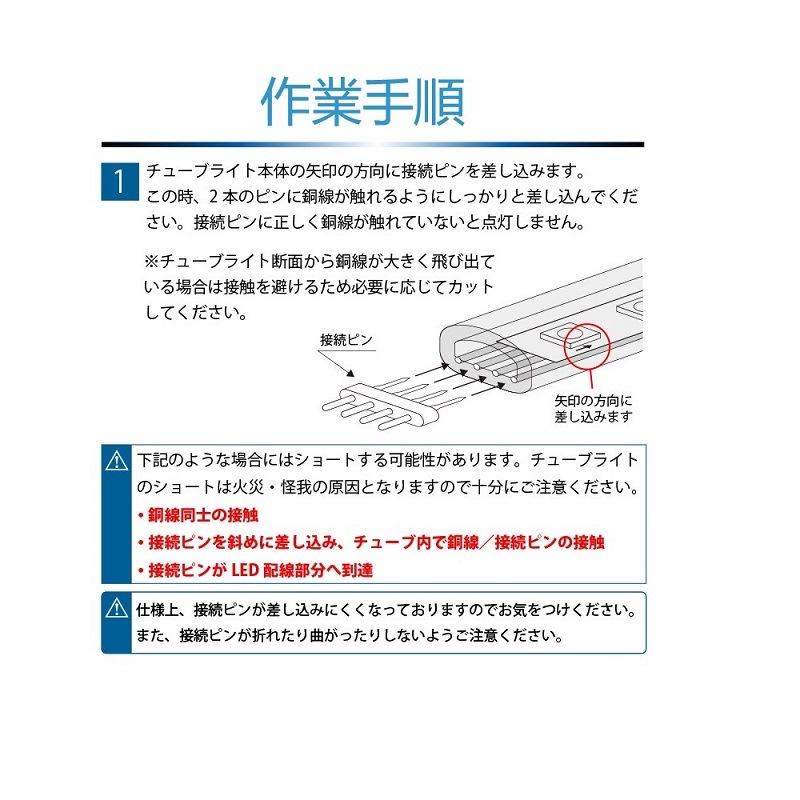 作業手順

1 チューブライト本体の矢印の方向に接続ピンを差し込みます。この時、２本のピンに銅線が触れるようにしっかりと差し込んでください。接続ピンに正しく銅線が触れていないと点灯しません。

※チューブライト断面から銅線が大きく飛び出ている場合は接触を避けるため必要に応じてカットしてください。

接続ピン

矢印の方向に差し込みます

下記のような場合にはショートする可能性があります。チューブライトのショートは火災・怪我の原因となりますので十分にご注意ください。
・銅線同士の接触
・接続ピンを斜めに差し込み、チューブ内で銅線／接続ピンの接触
・接続ピンが LED 配線部分へ到達

仕様上、接続ピンが差し込みにくくなっておりますのでお気をつけください。また、接続ピンが折れたり曲がったりしないようご注意ください。