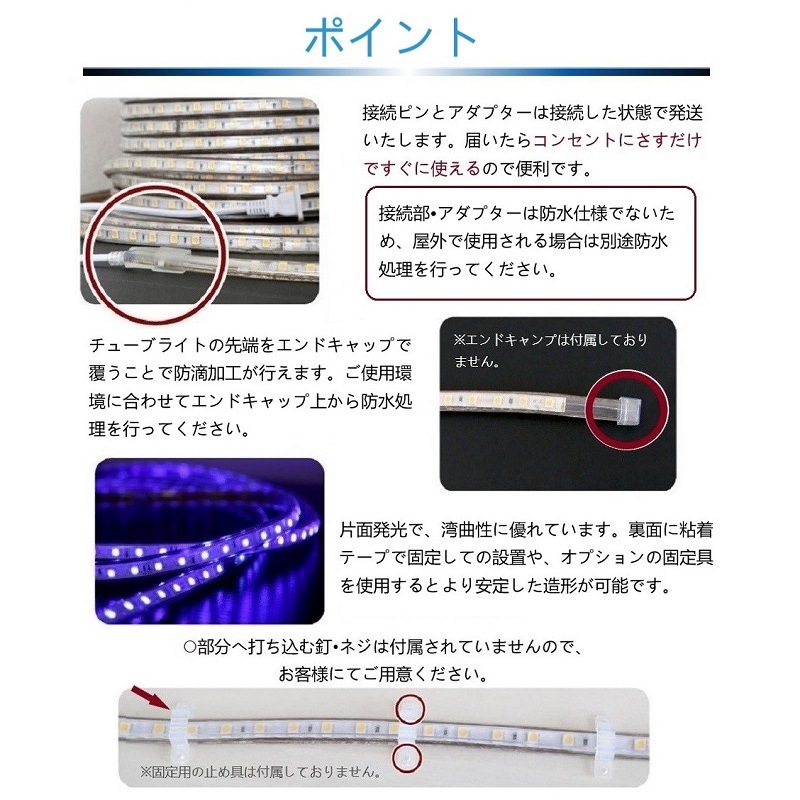 ポイント

接続ピンとアダプターは接続した状態で発送いたします。届いたらコンセントにさすだけですぐに使えるので便利です。

接続部•アダプターは防水仕様でないため、屋外で使用される場合は別途防水処理を行ってください。

チューブライトの先端をエンドキャップで覆うことで防滴加工が行えます。ご使用環境に合わせてエンドキャップ上から防水処理を行ってください。

※エンドキャンプは付属しておりません。

片面発光で、湾曲性に優れています。裏面に粘着テープで固定しての設置や、オプションの固定具を使用するとより安定した造形が可能です。

○部分へ打ち込む釘•ネジは付属されていませんので、お客様にてご用意ください。

※固定用の止め具は付属しておりません。