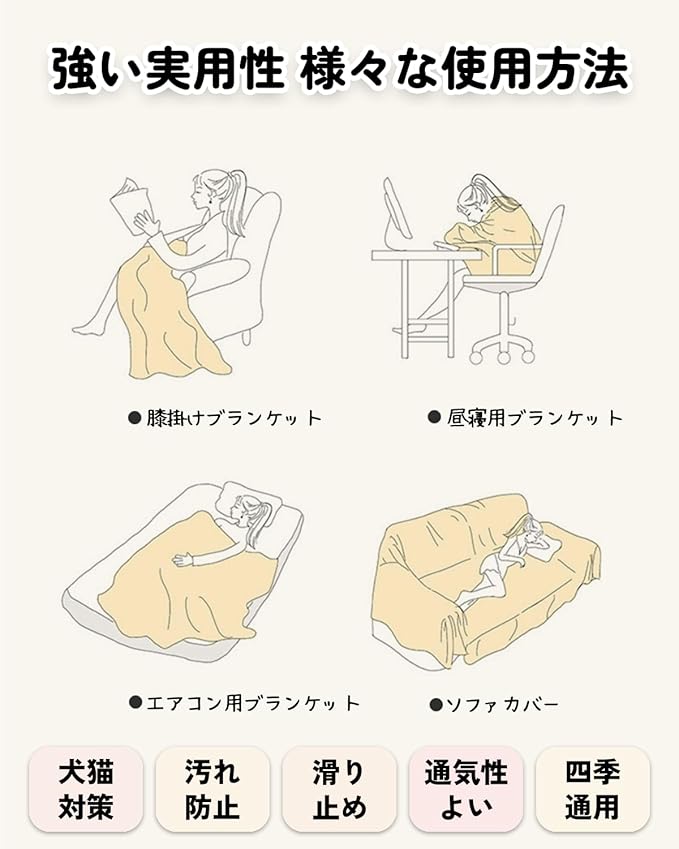 強い実用性 様々な使用方法

●膝掛けブランケット

●昼寝用ブランケット

●エアコン用ブランケット

●ソファカバー

犬猫対策

汚れ防止

滑り止め

通気性よい

四季通用