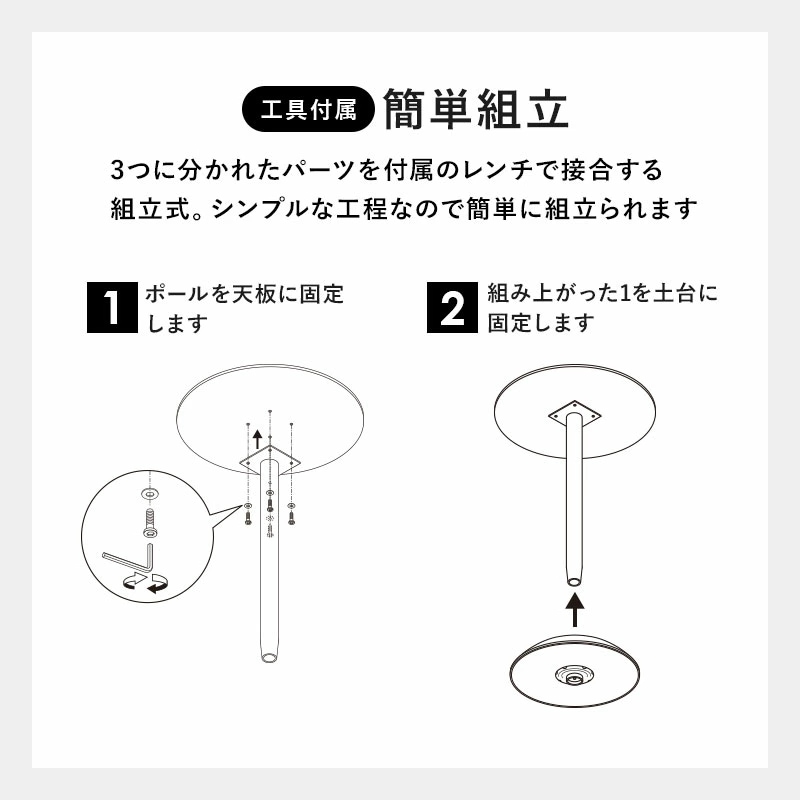 工具付属 簡単組立

3つに分かれたパーツを付属のレンチで接合する組立式。シンプルな工程なので簡単に組立られます

1 ポールを天板に固定します

2 組み上がった1を土台に固定します