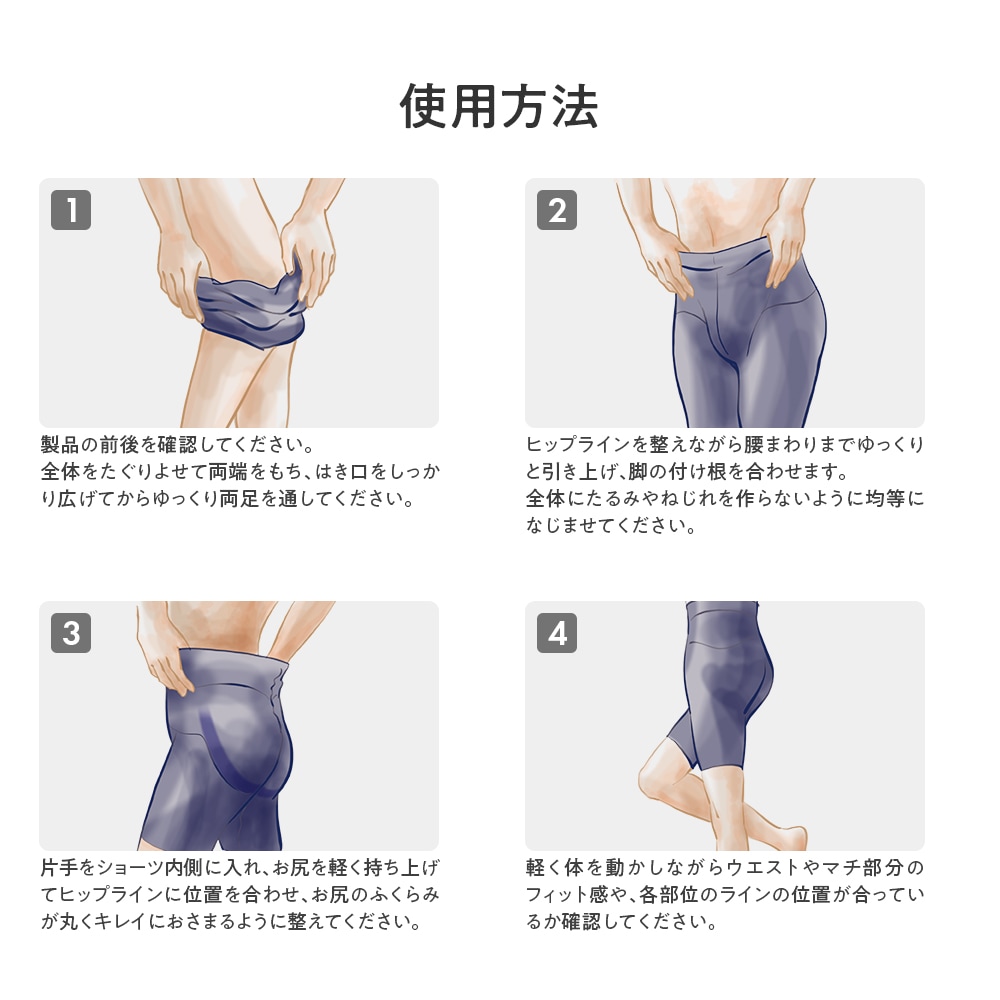 使用方法

1

製品の前後を確認してください。
全体をたぐりよせて両端をもち、はき口をしっかり広げてからゆっくり両足を通してください。

2

ヒップラインを整えながら腰まわりまでゆっくりと引き上げ、脚の付け根を合わせます。
全体にたるみやねじれを作らないように均等になじませてください。

3

片手をショーツ内側に入れ、お尻を軽く持ち上げてヒップラインに位置を合わせ、お尻のふくらみが丸くキレイにおさまるように整えてください。

4

軽く体を動かしながらウエストやマチ部分のフィット感や、各部位のラインの位置が合っているか確認してください。