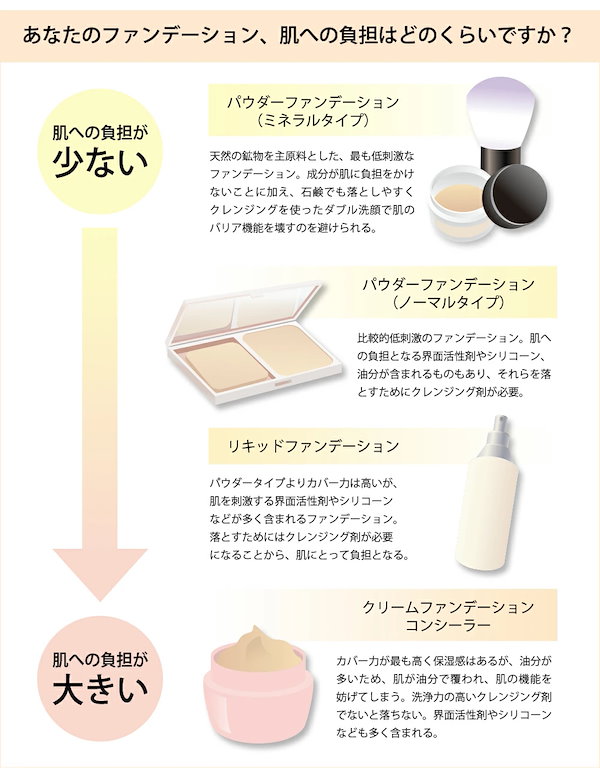 あなたのファンデーション、肌への負担はどのくらいですか？

肌への負担が
少ない

パウダーファンデーション
（ミネラルタイプ）

天然の鉱物を主原料とした、最も低刺激なファンデーション。成分が肌に負担をかけないことに加え、石鹸でも落としやすくクレンジングを使ったダブル洗顔で肌のバリア機能を壊すのを避けられる。

パウダーファンデーション
（ノーマルタイプ）

比較的低刺激のファンデーション。肌への負担となる界面活性剤やシリコーン、油分が含まれるものもあり、それらを落とすためにクレンジング剤が必要。

リキッドファンデーション

パウダータイプよりカバー力は高いが、肌を刺激する界面活性剤やシリコーンなどが多く含まれるファンデーション。落とすためにはクレンジング剤が必要になることから、肌にとって負担となる。

クリームファンデーション
コンシーラー

カバー力が最も高く保湿感はあるが、油分が多いため、肌が油分で覆われ、肌の機能を妨げてしまう。洗浄力の高いクレンジング剤でないと落ちない。界面活性剤やシリコーンなども多く含まれる。

肌への負担が
大きい