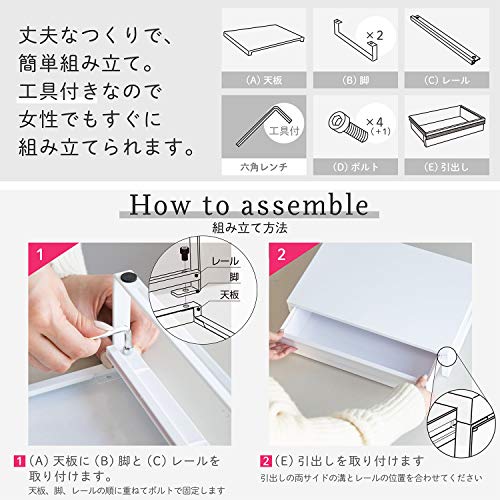 丈夫なつくりで、
簡単組み立て。
工具付きなので
女性でもすぐに
組み立てられます。

(A) 天板

×2
(B) 脚

(C) レール

工具付
六角レンチ

×4
(+1)
(D) ボルト

(E) 引出し

How to assemble
組み立て方法

1

レール
脚
天板

2

1 (A) 天板に (B) 脚と (C) レールを取り付けます。
天板、脚、レールの順に重ねてボルトで固定します

2 (E) 引出しを取り付けます
引出しの両サイドの溝とレールの位置を合わせてください