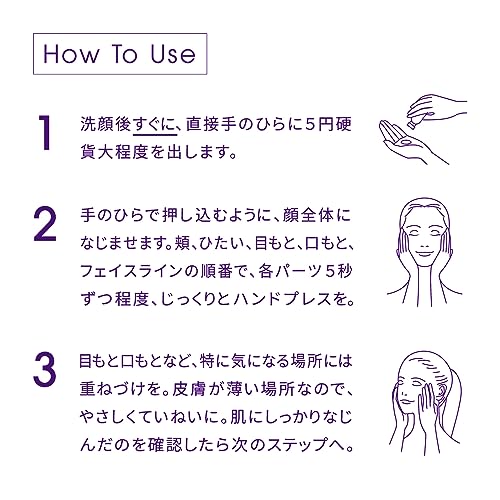 How To Use

1 洗顔後すぐに、直接手のひらに5円硬貨大程度を出します。

2 手のひらで押し込むように、顔全体になじませます。頬、ひたい、目もと、口もと、フェイスラインの順番で、各パーツ5秒ずつ程度、じっくりとハンドプレスを。

3 目もと口もとなど、特に気になる場所には重ねづけを。皮膚が薄い場所なので、やさしくていねいに。肌にしっかりなじんだのを確認したら次のステップへ。