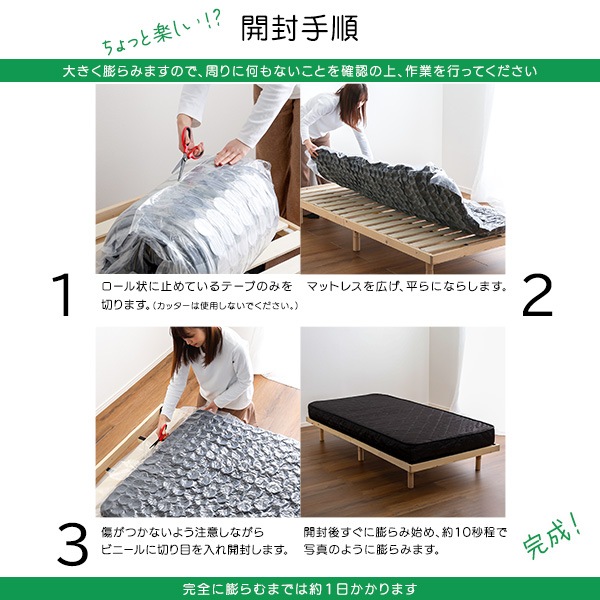 ちょっと楽しい!?
開封手順

大きく膨らみますので、周りに何もないことを確認の上、作業を行ってください

1
ロール状に止めているテープのみを切ります。(カッターは使用しないでください。)

マットレスを広げ、平らにならします。
2

3
傷がつかないよう注意しながらビニールに切り目を入れ開封します。

開封後すぐに膨らみ始め、約10秒程で写真のように膨らみます。

完成!

完全に膨らむまでは約1日かかります