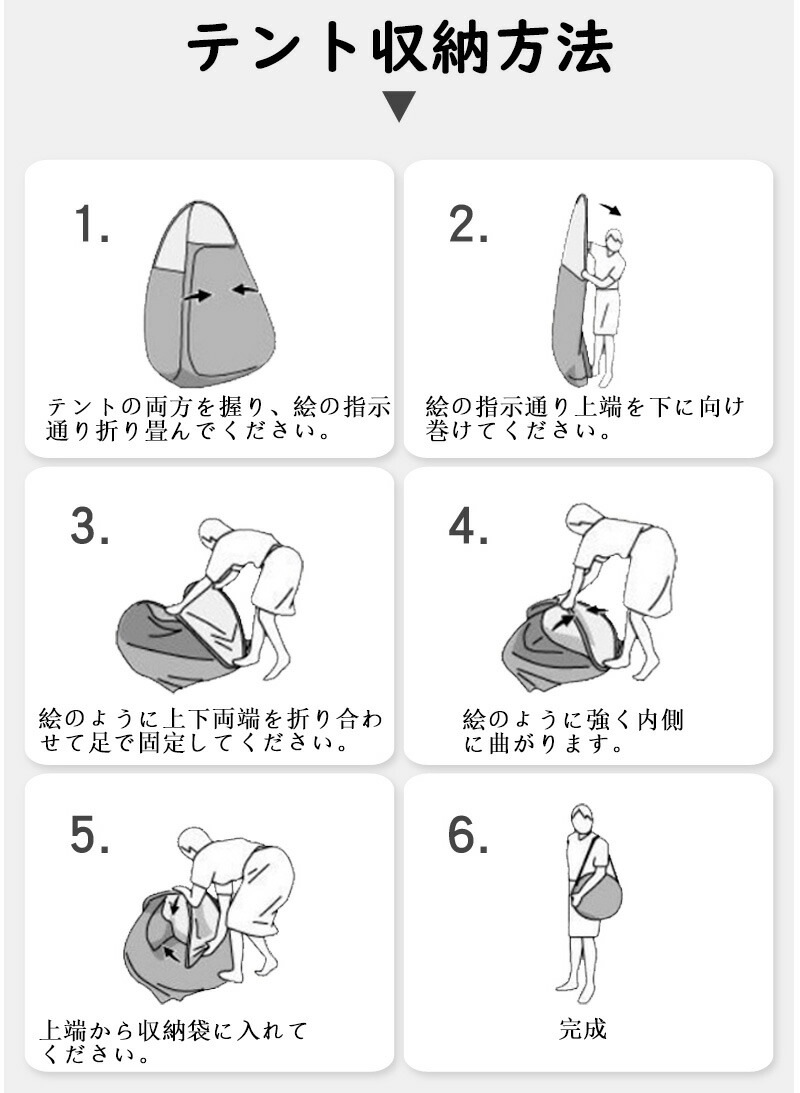 テント収納方法

1.

テントの両方を握り、絵の指示通り折り畳んでください。

2.

絵の指示通り上端を下に向け巻けてください。

3.

絵のように上下両端を折り合わせて足で固定してください。

4.

絵のように強く内側に曲がります。

5.

上端から収納袋に入れてください。

6.

完成