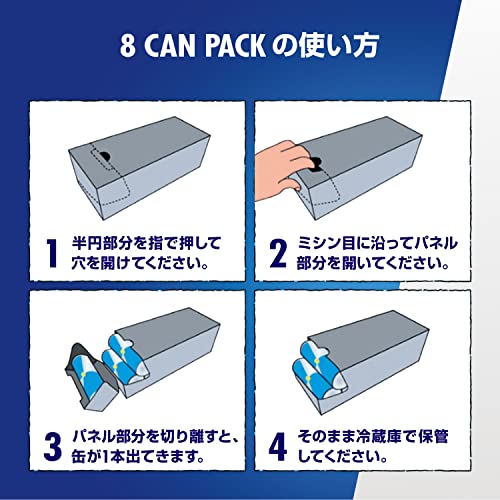 8 CAN PACK の使い方

1 半円部分を指で押して穴を開けてください。

2 ミシン目に沿ってパネル部分を開いてください。

3 パネル部分を切り離すと、缶が1本出てきます。

4 そのまま冷蔵庫で保管してください。