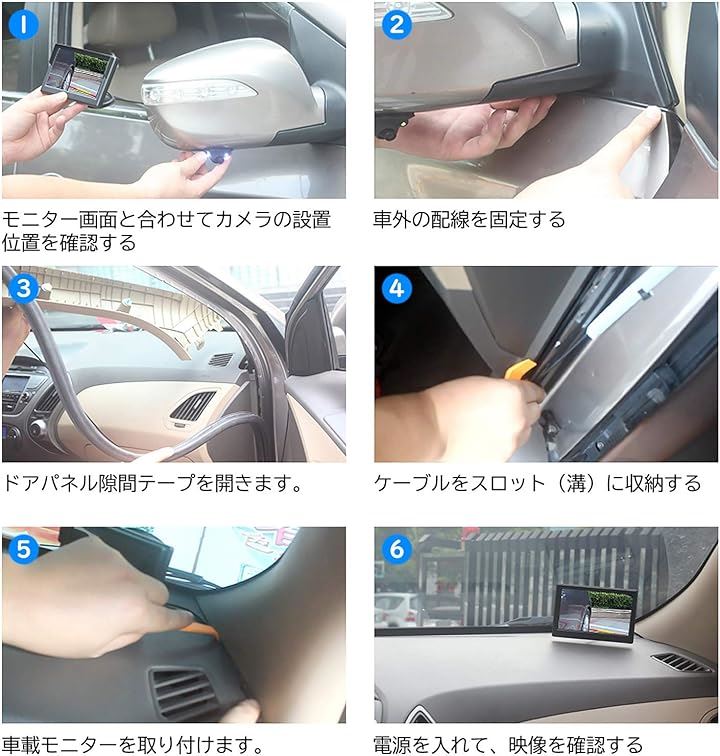 1

モニター画面と合わせてカメラの設置位置を確認する

2

車外の配線を固定する

3

ドアパネル隙間テープを開きます。

4

ケーブルをスロット（溝）に収納する

5

車載モニターを取り付けます。

6

電源を入れて、映像を確認する