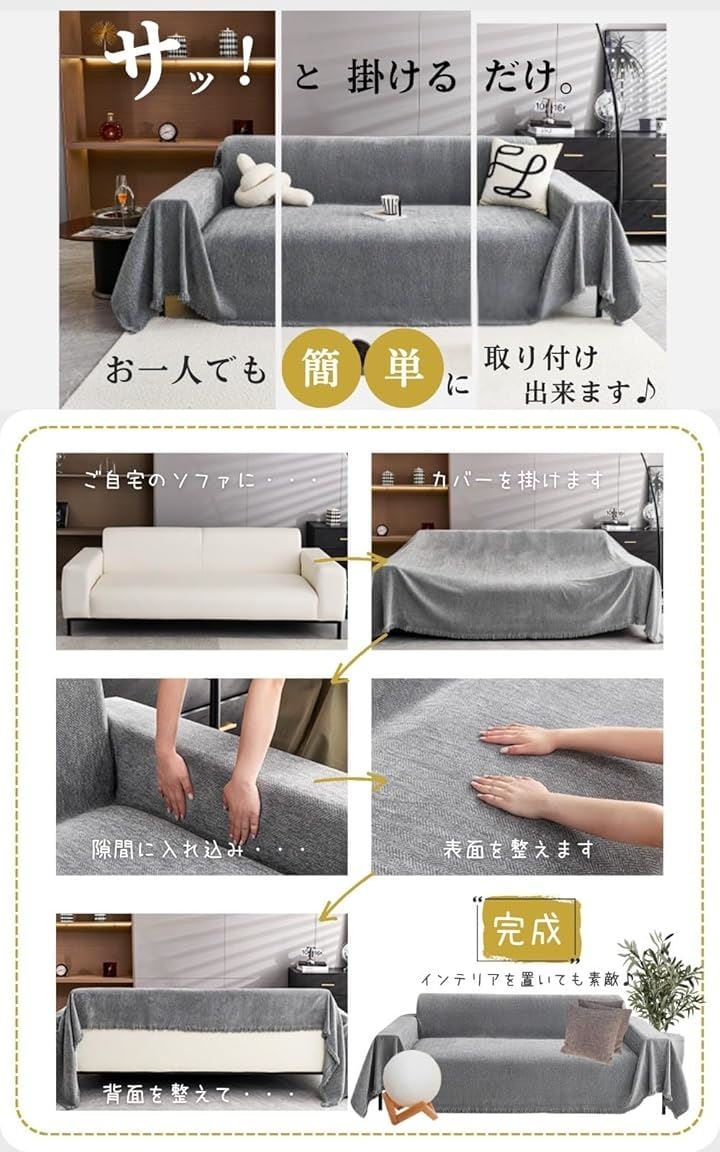 サッ！ と 掛ける だけ。

お一人でも 簡 単 に 取り付け 出来ます♪

ご自宅のソファに・・・

カバーを掛けます

隙間に入れ込み・・・

表面を整えます

背面を整えて・・・

完成

インテリアを置いても素敵♪